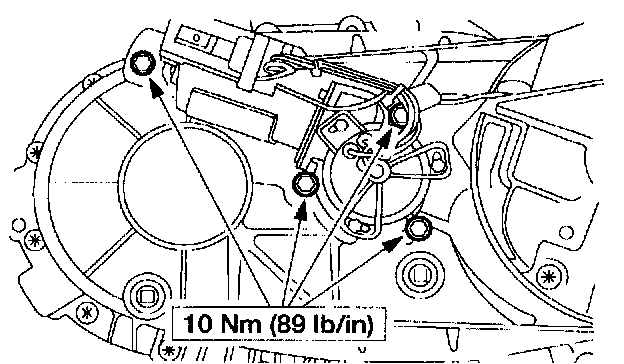 10 Nm (89 lb/in)