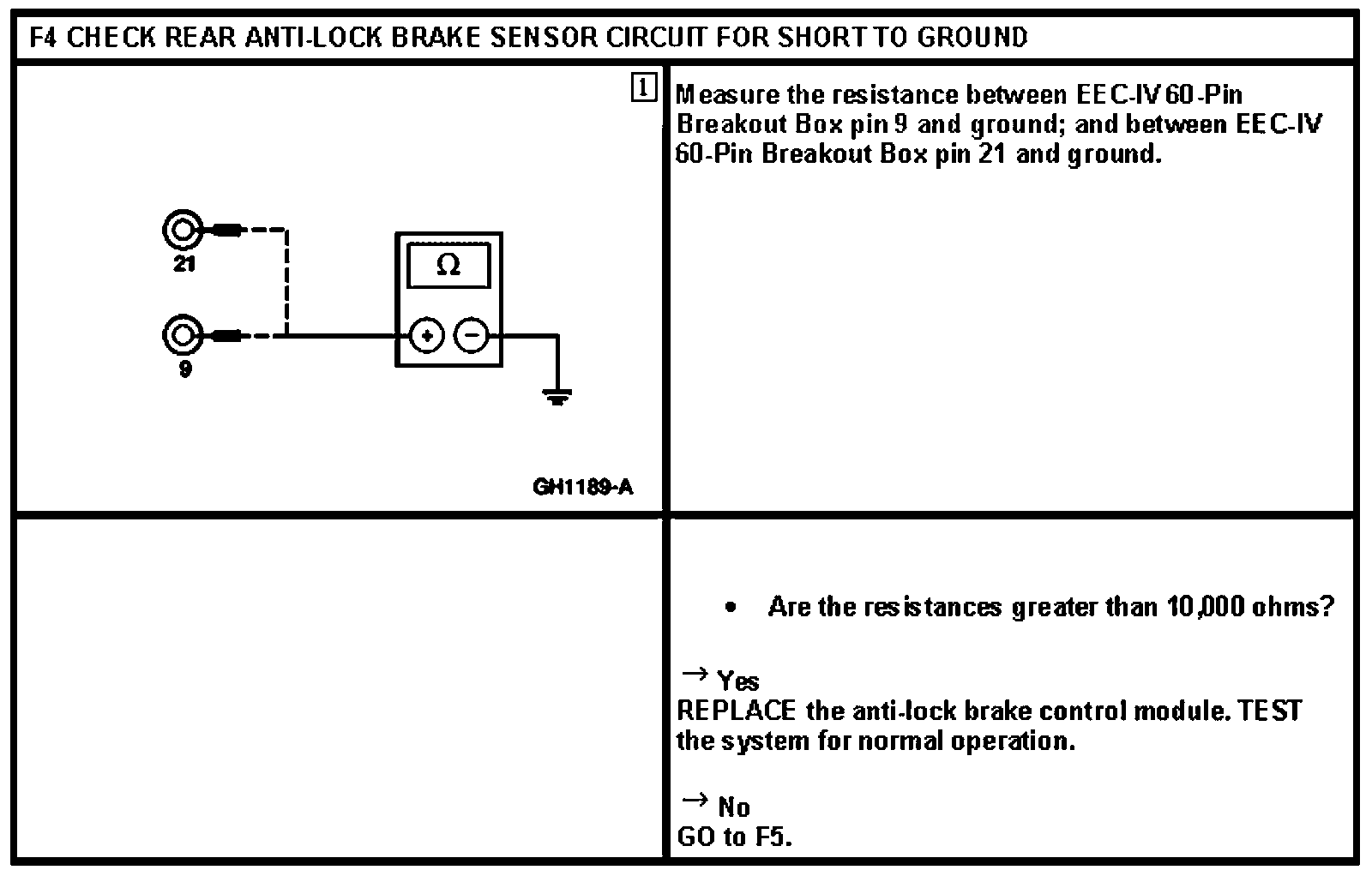 F4 CHECK REAR ANTI-LOCK BRAKE SENSOR CIRCUIT FOR SHORT TO GROUND

21

9

Ω

+ −

GH1189-A

1

Measure the resistance between EEC-IV 60-Pin Breakout Box pin 9 and ground; and between EEC-IV 60-Pin Breakout Box pin 21 and ground.

• Are the resistances greater than 10,000 ohms?

→ Yes
REPLACE the anti-lock brake control module. TEST the system for normal operation.

→ No
GO to F5.