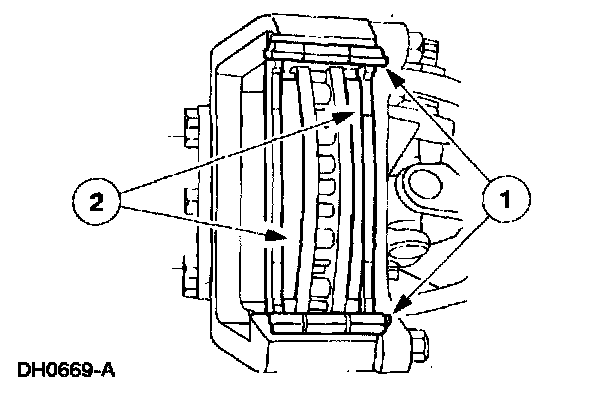 2

1

DH0669-A