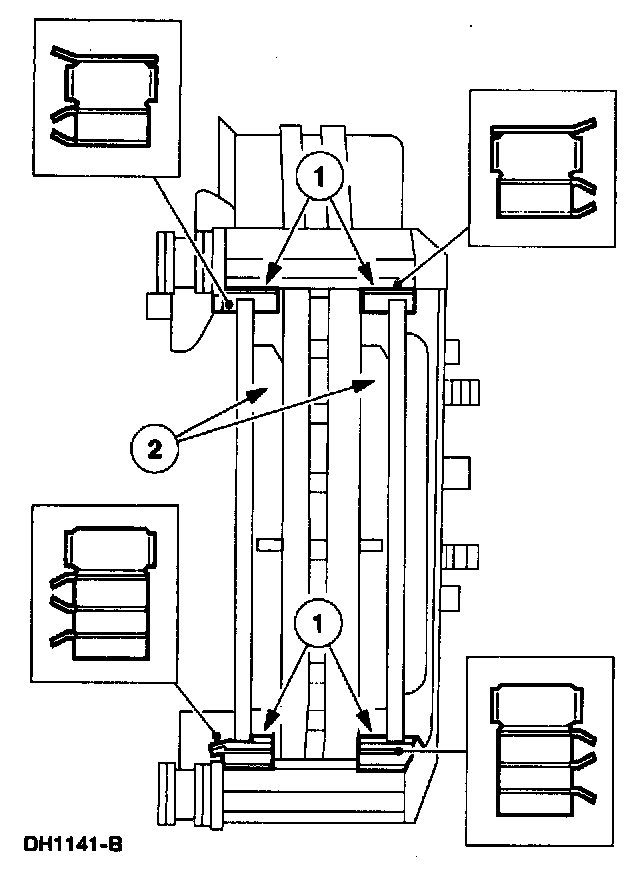 1
2
1
DH1141-B