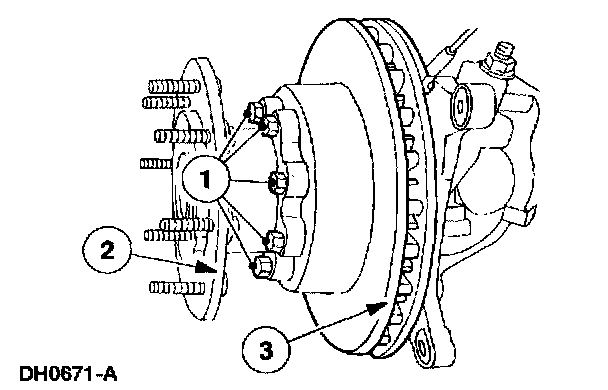 1
2
3
DH0671-A