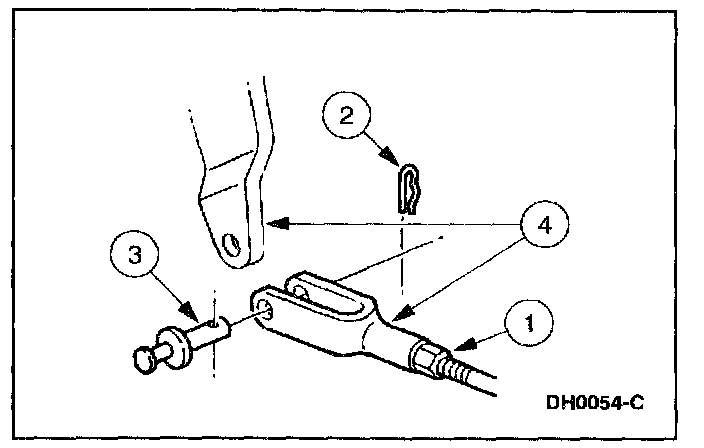 2

4

3

1

DH0054-C