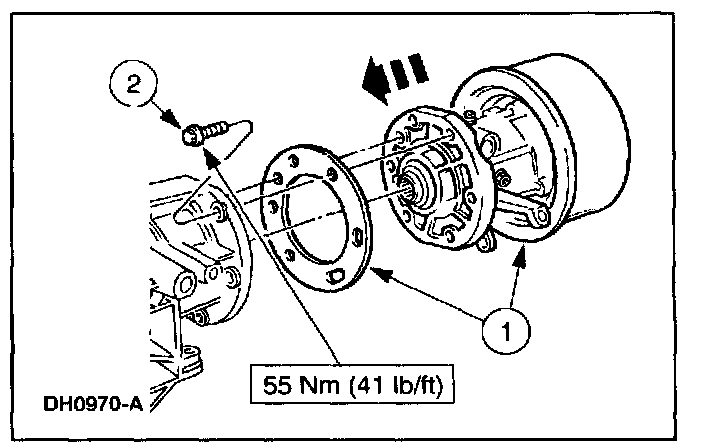 2

1

55 Nm (41 lb/ft)

DH0970-A