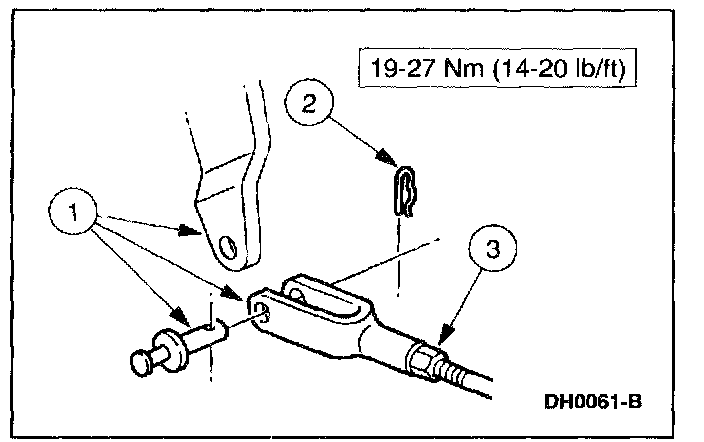 19-27 Nm (14-20 lb/ft)

2

1

3

DH0061-B