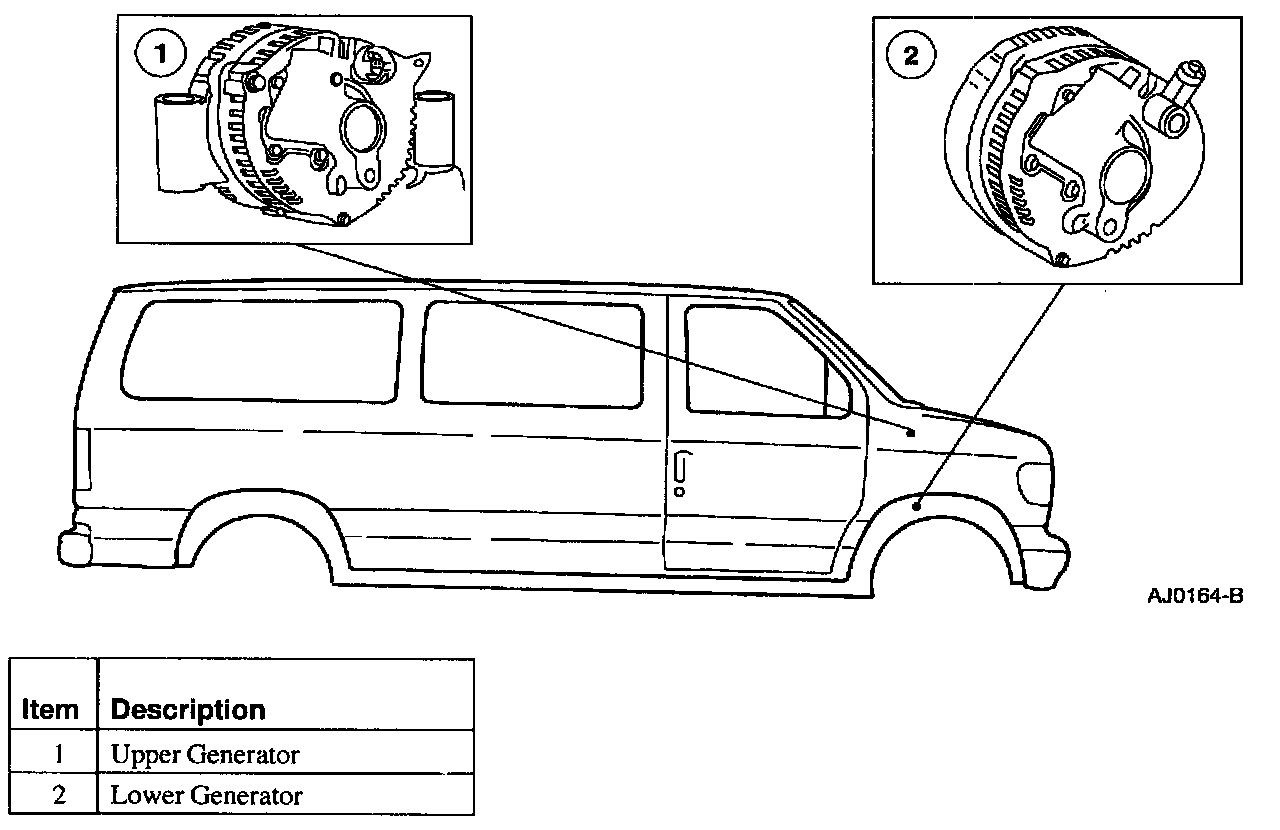 1

2

AJ0164-B

| Item | Description |
|---|---|
| 1 | Upper Generator |
| 2 | Lower Generator |