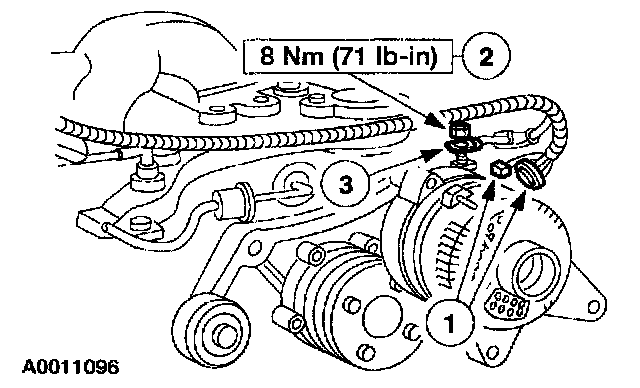 8 Nm (71 lb-in)
2
3
1
A0011096