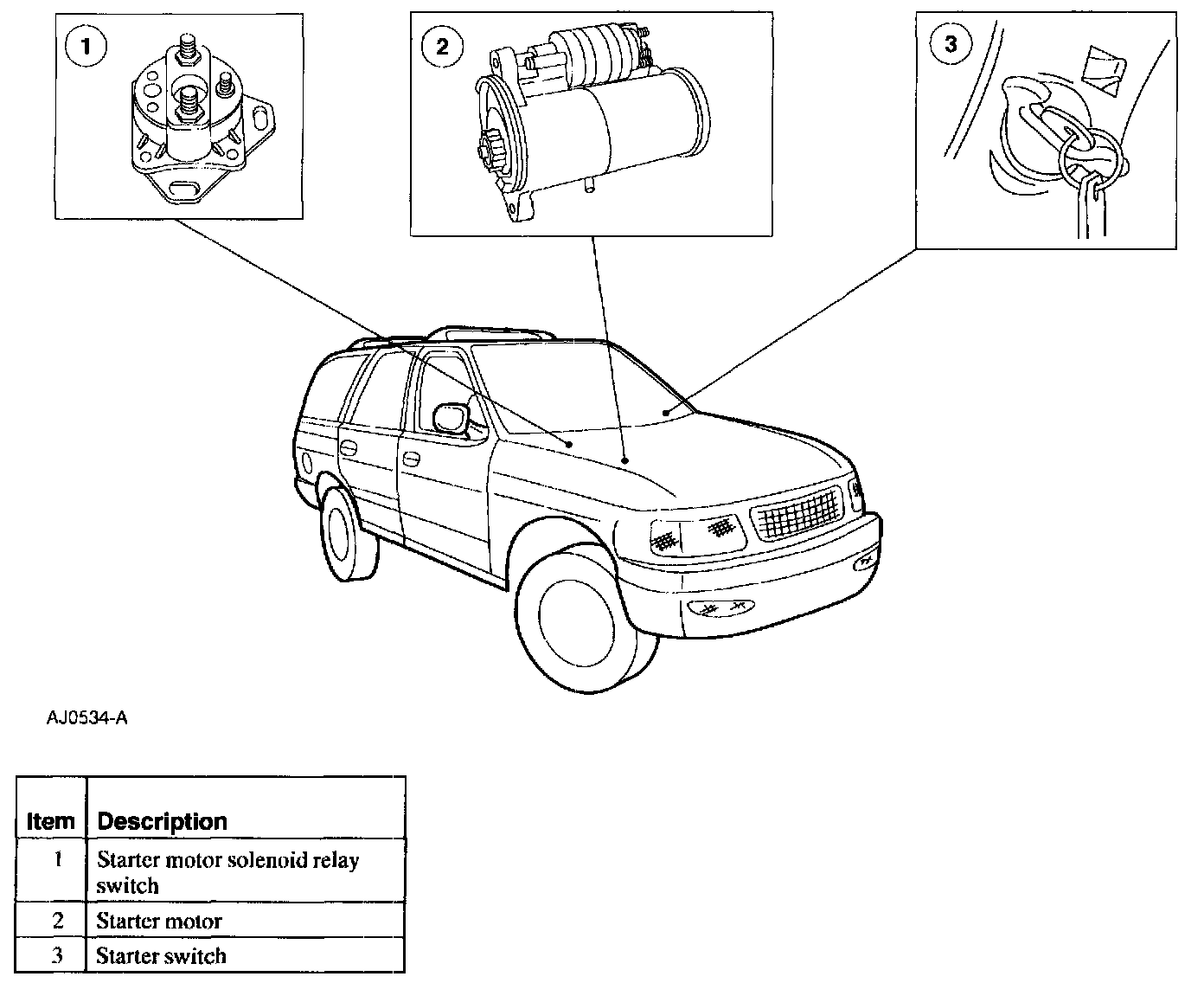 1

2

3

AJ0534-A

| Item | Description |
|---|---|
| 1 | Starter motor solenoid relay switch |
| 2 | Starter motor |
| 3 | Starter switch |