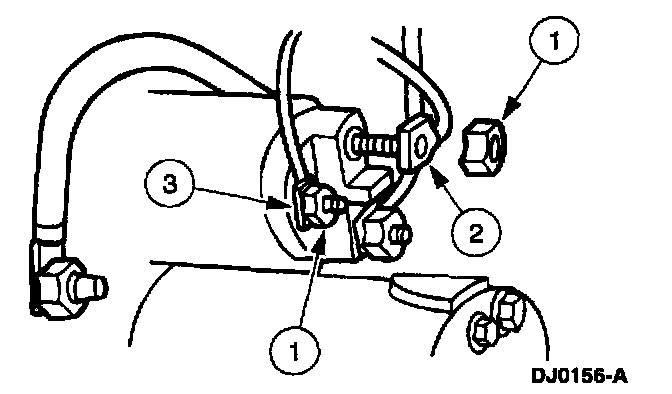 1

3

2

1

DJ0156-A