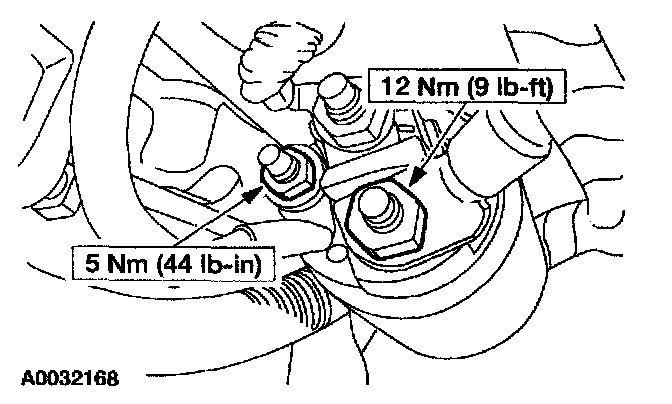 12 Nm (9 lb-ft)

5 Nm (44 lb-in)

A0032168