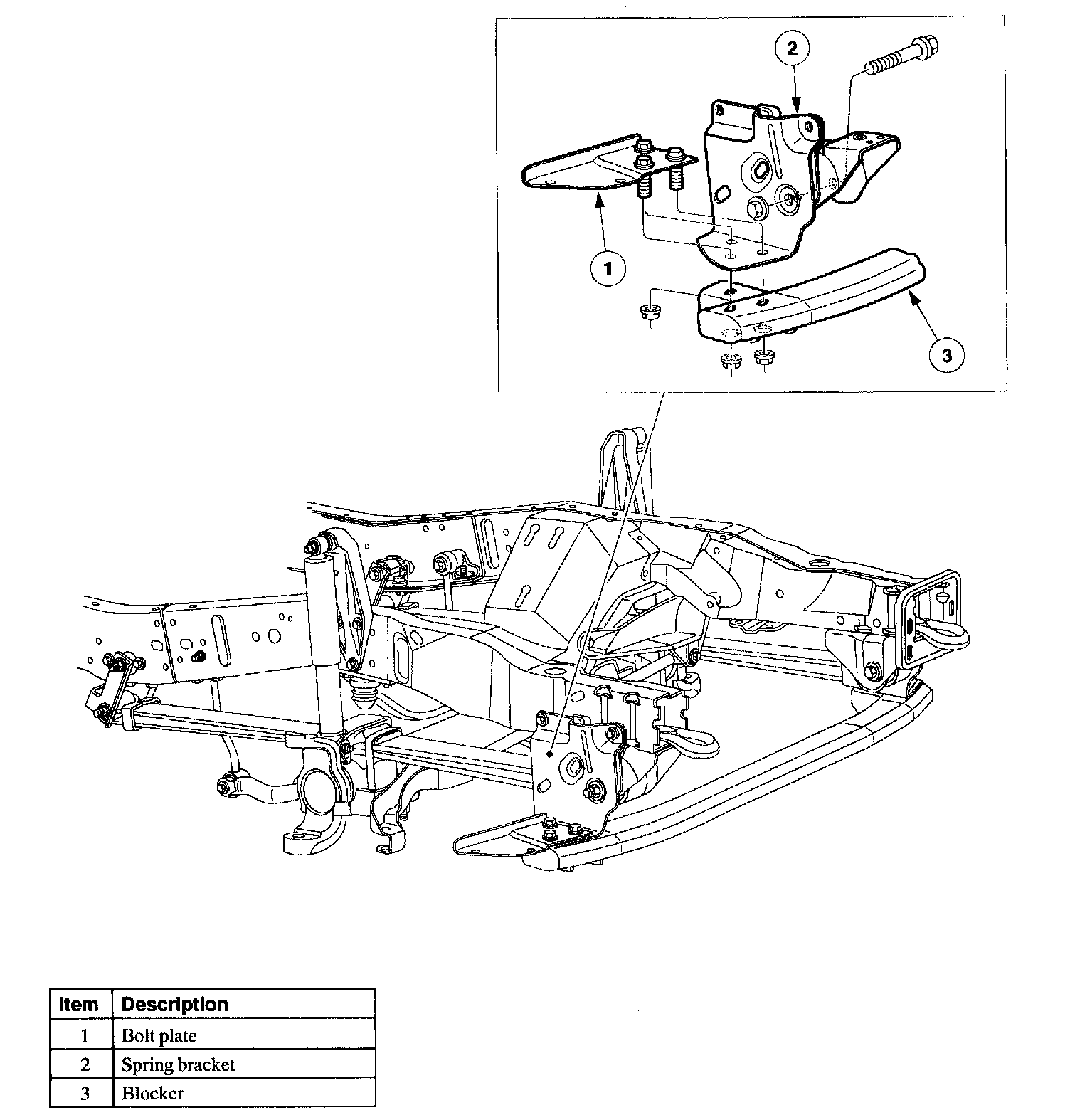 2

1

3

| Item | Description |
|---|---|
| 1 | Bolt plate |
| 2 | Spring bracket |
| 3 | Blocker |