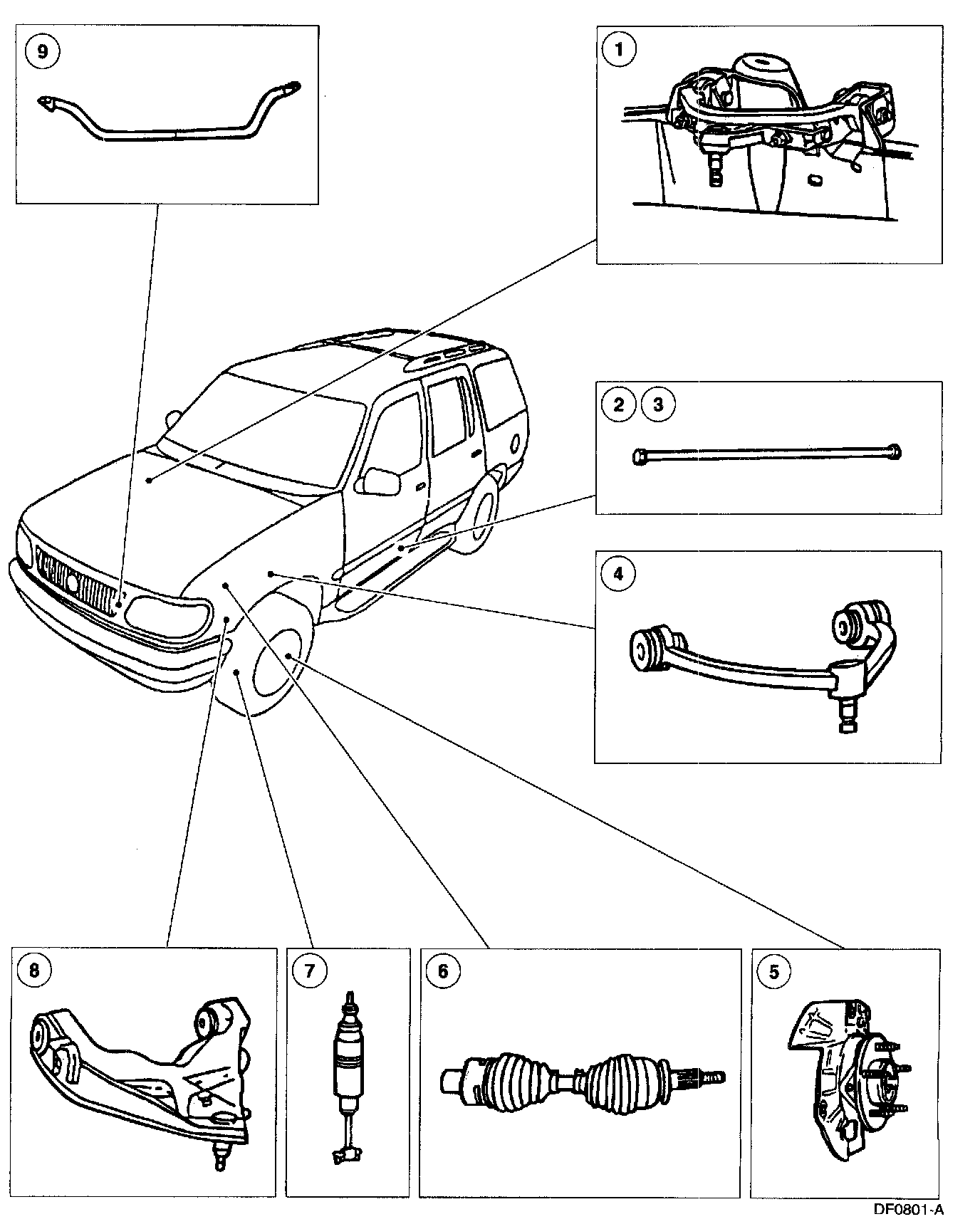 9

1

2 3

4

8

7

6

5

DF0801-A