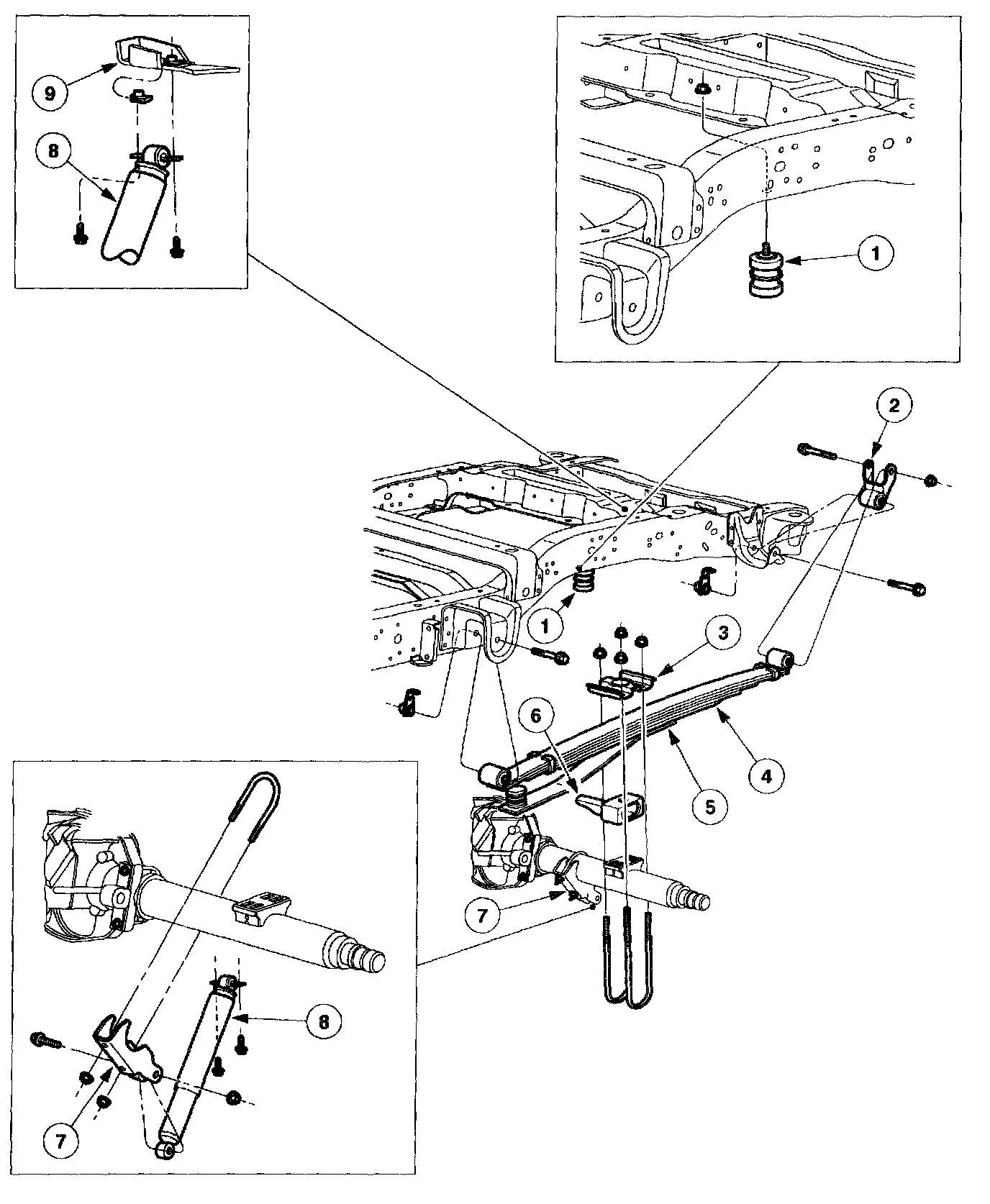 9
8
1
2
1
3
6
4
5
7
8
7