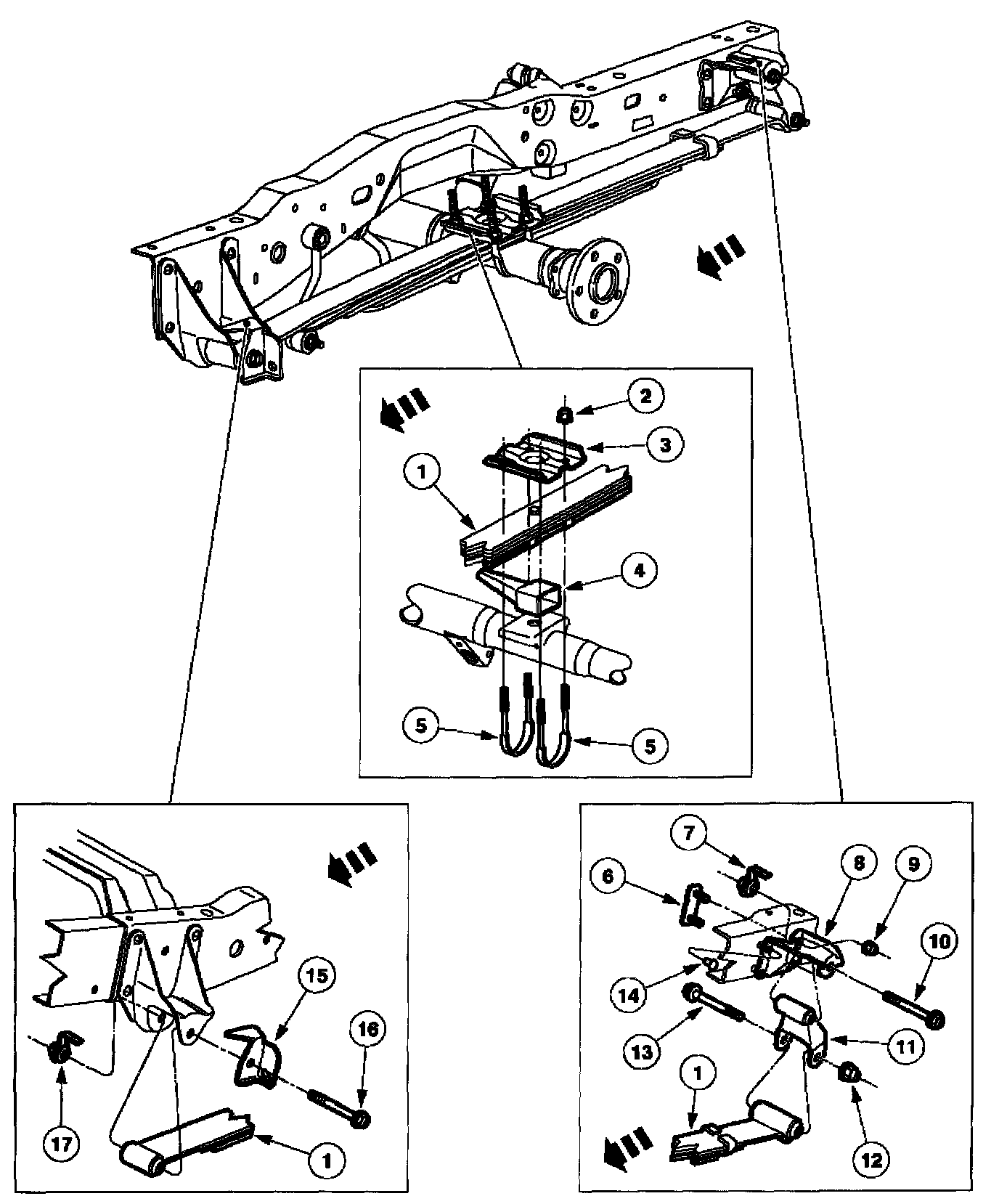 2
3
1
4
5
5
7
6
8
9
10
14
13
11
1
12
15
16
17
1