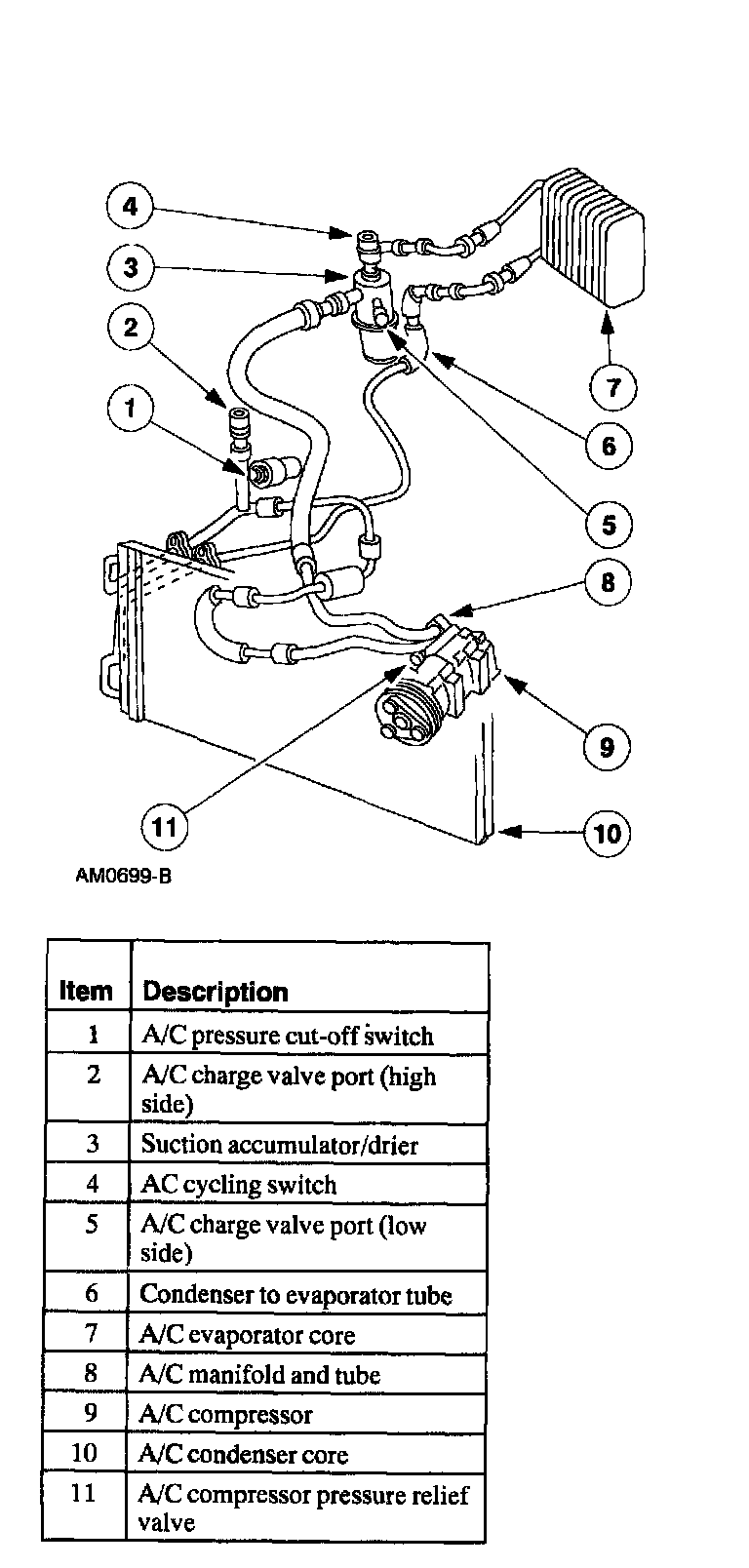 4
3
2
1
7
6
5
8
9
11
10

AM0699-B

| Item | Description |
|---|---|
| 1 | A/C pressure cut-off switch |
| 2 | A/C charge valve port (high side) |
| 3 | Suction accumulator/drier |
| 4 | AC cycling switch |
| 5 | A/C charge valve port (low side) |
| 6 | Condenser to evaporator tube |
| 7 | A/C evaporator core |
| 8 | A/C manifold and tube |
| 9 | A/C compressor |
| 10 | A/C condenser core |
| 11 | A/C compressor pressure relief valve |