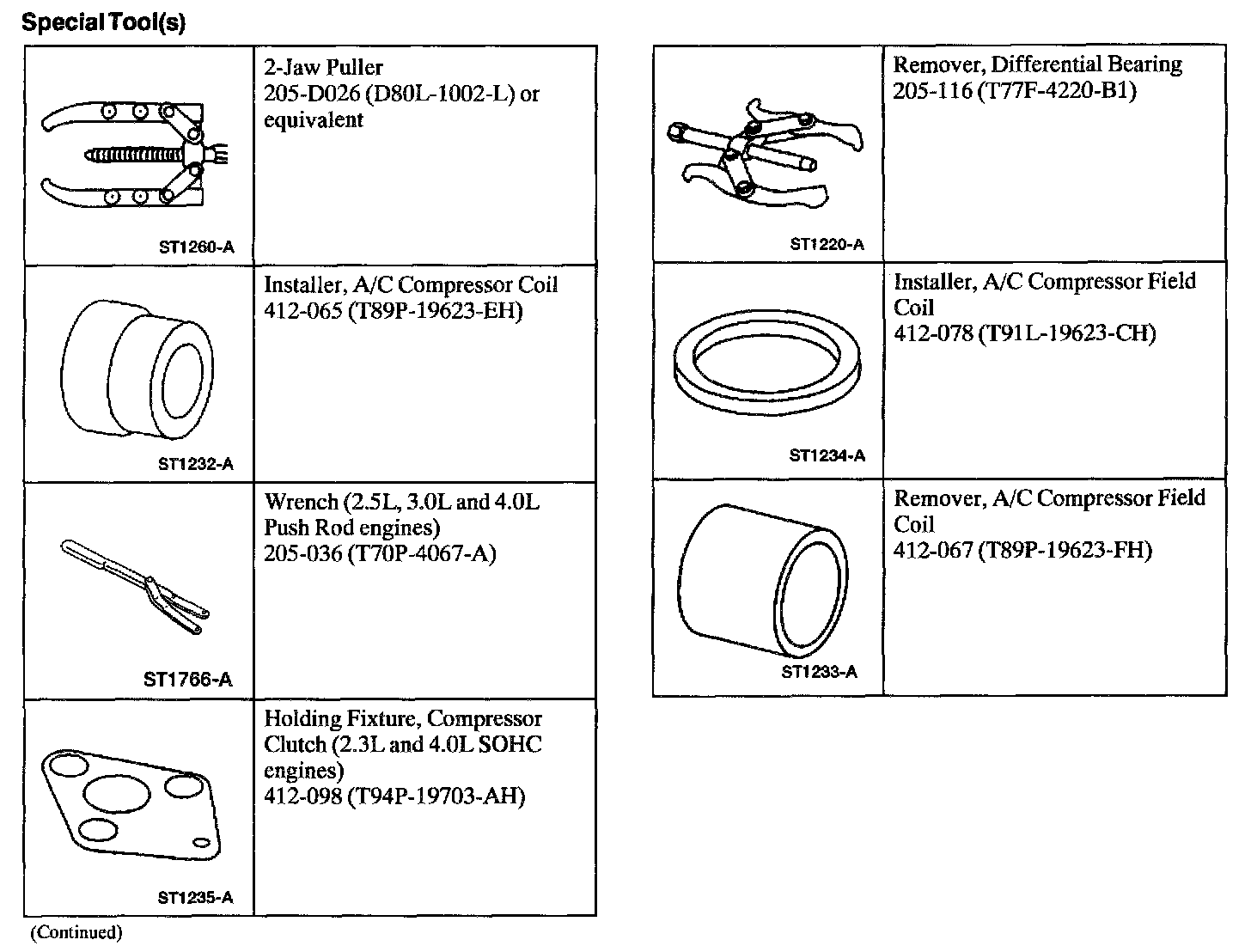 Special Tool(s)

| | |
|---|---|
| ST1260-A | 2-Jaw Puller 205-D026 (D80L-1002-L) or equivalent |
| ST1232-A | Installer, A/C Compressor Coil 412-065 (T89P-19623-EH) |
| ST1766-A | Wrench (2.5L, 3.0L and 4.0L Push Rod engines) 205-036 (T70P-4067-A) |
| ST1235-A | Holding Fixture, Compressor Clutch (2.3L and 4.0L SOHC engines) 412-098 (T94P-19703-AH) |

(Continued)

| | |
|---|---|
| ST1220-A | Remover, Differential Bearing 205-116 (T77F-4220-B1) |
| ST1234-A | Installer, A/C Compressor Field Coil 412-078 (T91L-19623-CH) |
| ST1233-A | Remover, A/C Compressor Field Coil 412-067 (T89P-19623-FH) |