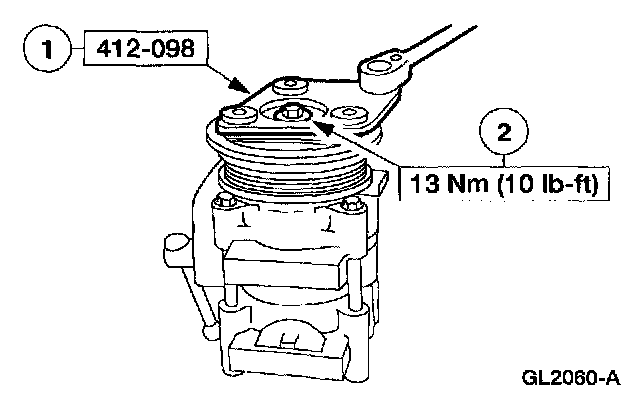 1 412-098

2 13 Nm (10 lb-ft)

GL2060-A