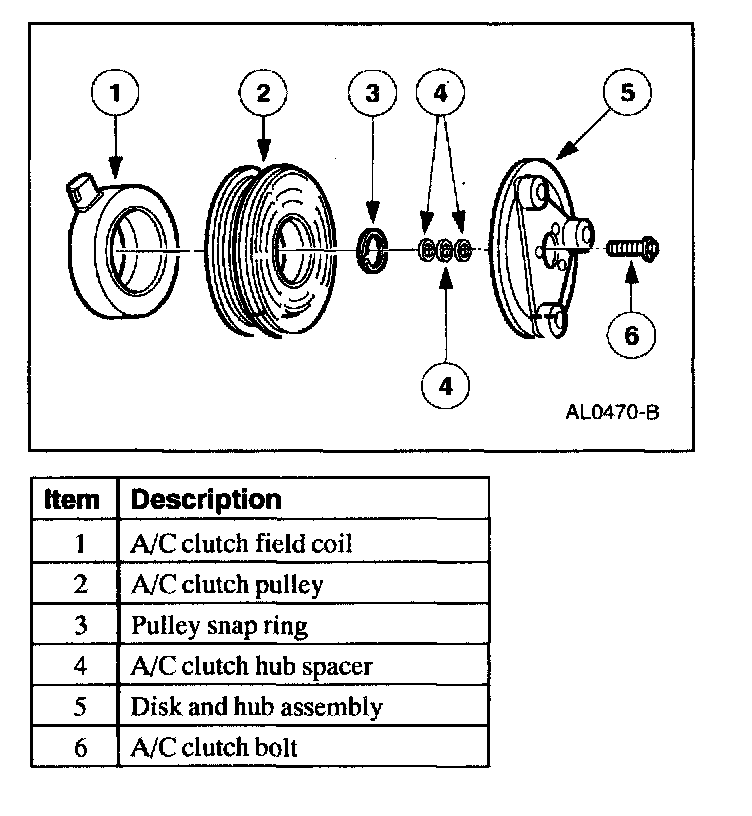 1 2 3 4 5

6

4

AL0470-B

| Item | Description |
|---|---|
| 1 | A/C clutch field coil |
| 2 | A/C clutch pulley |
| 3 | Pulley snap ring |
| 4 | A/C clutch hub spacer |
| 5 | Disk and hub assembly |
| 6 | A/C clutch bolt |