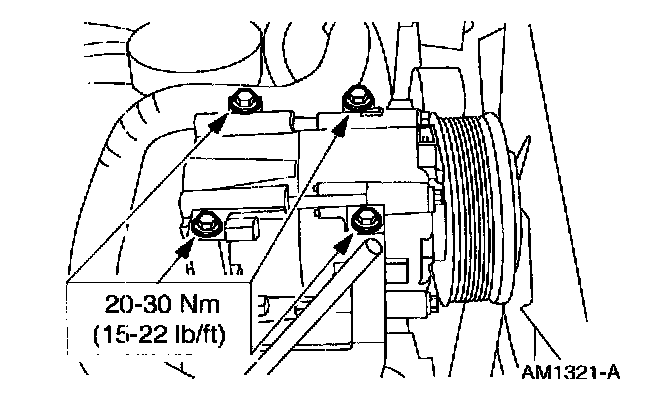 20-30 Nm
(15-22 lb/ft)

AM1321-A