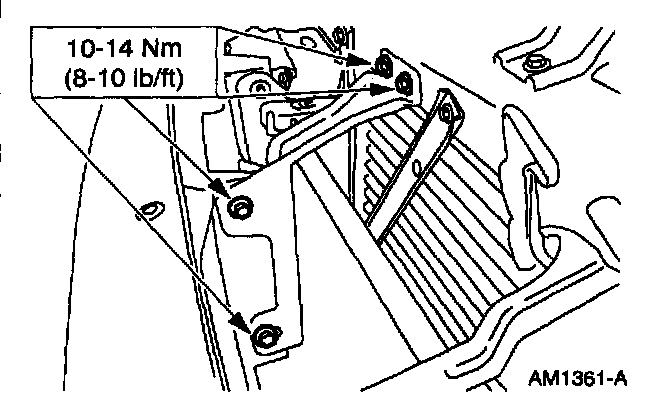 10-14 Nm
(8-10 lb/ft)

AM1361-A