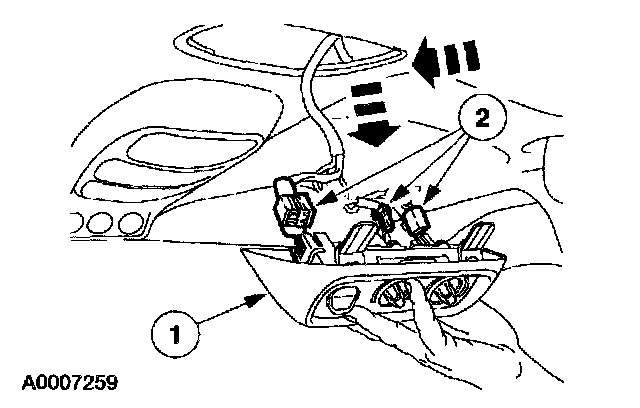 2

1

A0007259