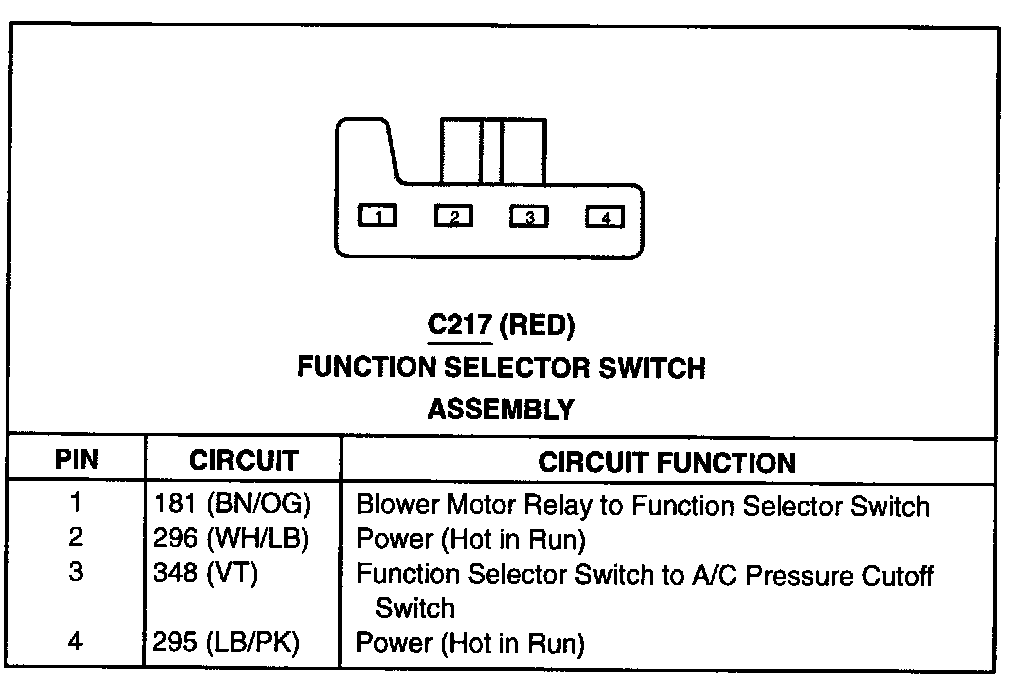 1 2 3 4

C217 (RED)
FUNCTION SELECTOR SWITCH
ASSEMBLY

| PIN | CIRCUIT | CIRCUIT FUNCTION |
|---|---|---|
| 1 | 181 (BN/OG) | Blower Motor Relay to Function Selector Switch |
| 2 | 296 (WH/LB) | Power (Hot in Run) |
| 3 | 348 (VT) | Function Selector Switch to A/C Pressure Cutoff Switch |
| 4 | 295 (LB/PK) | Power (Hot in Run) |