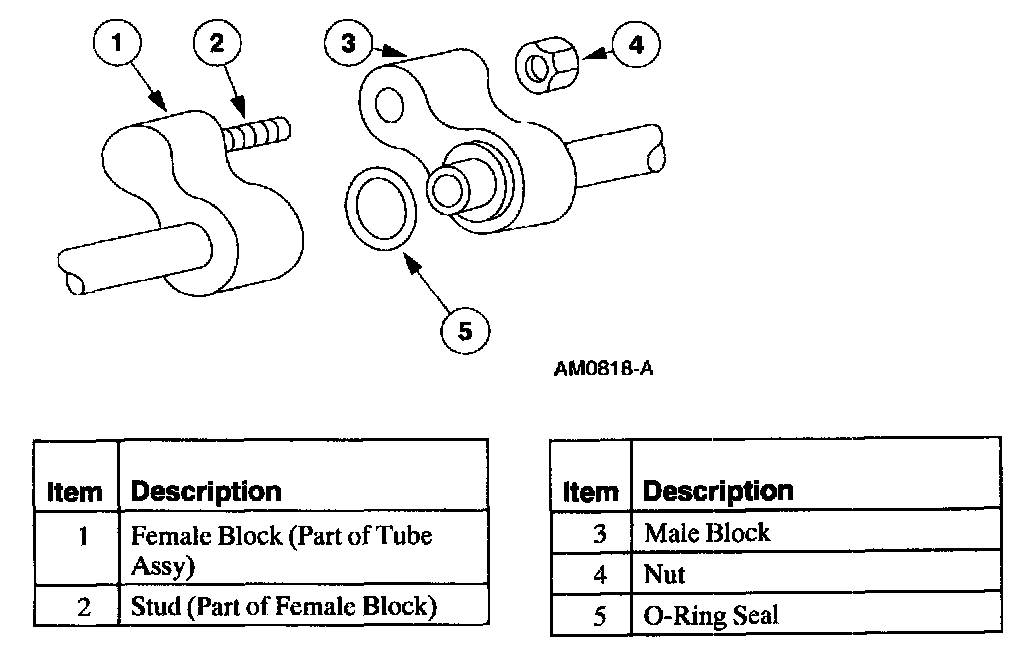 1
2
3
4
5

AM0818-A

| Item | Description |
|---|---|
| 1 | Female Block (Part of Tube Assy) |
| 2 | Stud (Part of Female Block) |

| Item | Description |
|---|---|
| 3 | Male Block |
| 4 | Nut |
| 5 | O-Ring Seal |