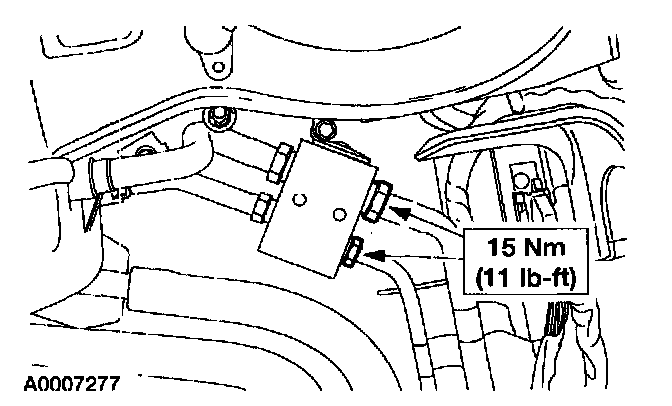 15 Nm
(11 lb-ft)

A0007277