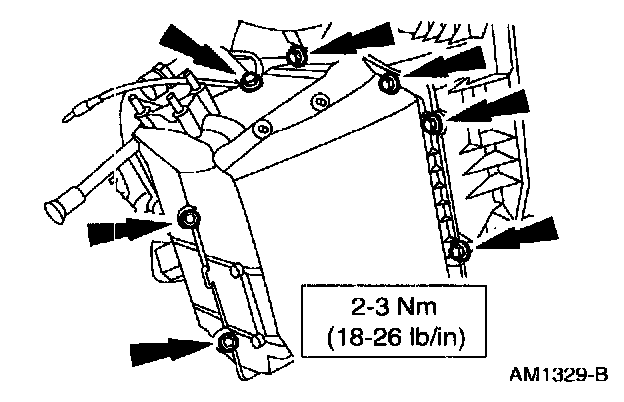 2-3 Nm
(18-26 lb/in)

AM1329-B