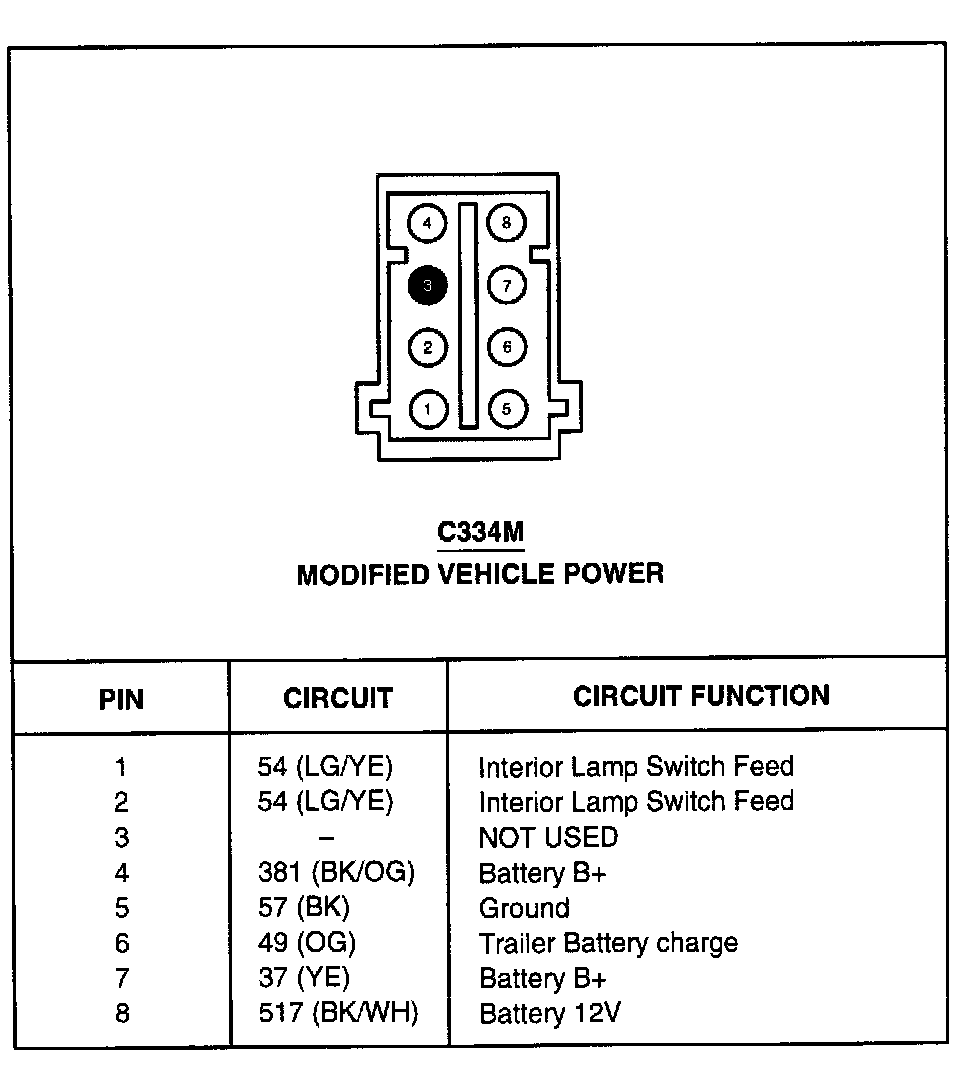 4
8
3
7
2
6
1
5

C334M
MODIFIED VEHICLE POWER

| PIN | CIRCUIT | CIRCUIT FUNCTION |
|---|---|---|
| 1 | 54 (LG/YE) | Interior Lamp Switch Feed |
| 2 | 54 (LG/YE) | Interior Lamp Switch Feed |
| 3 | – | NOT USED |
| 4 | 381 (BK/OG) | Battery B+ |
| 5 | 57 (BK) | Ground |
| 6 | 49 (OG) | Trailer Battery charge |
| 7 | 37 (YE) | Battery B+ |
| 8 | 517 (BK/WH) | Battery 12V |