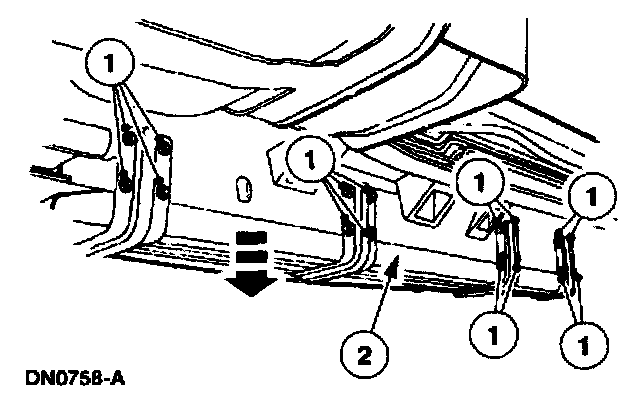 1
1
1
1
2
1
1
DN0758-A