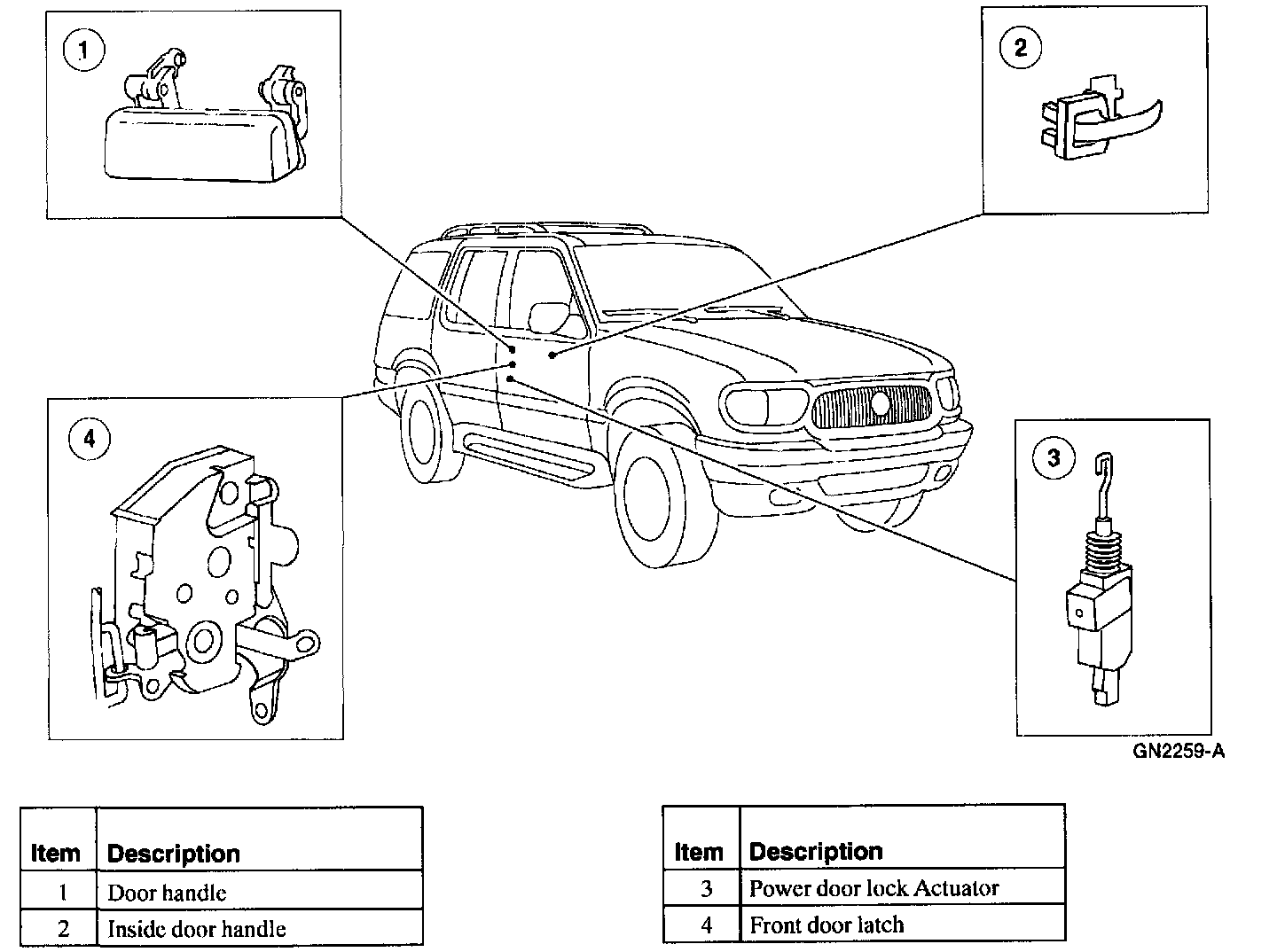 1

2

4

3

GN2259-A

| Item | Description |
|---|---|
| 1 | Door handle |
| 2 | Inside door handle |

| Item | Description |
|---|---|
| 3 | Power door lock Actuator |
| 4 | Front door latch |