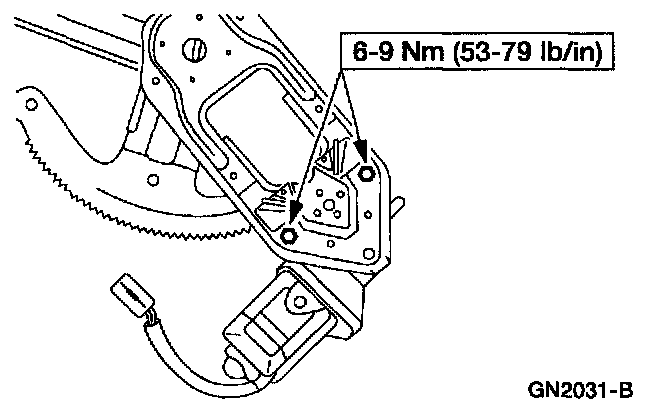 6-9 Nm (53-79 lb/in)

GN2031-B