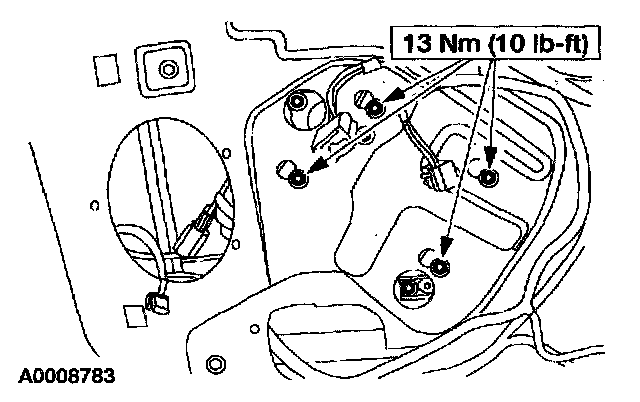 13 Nm (10 lb-ft)

A0008783