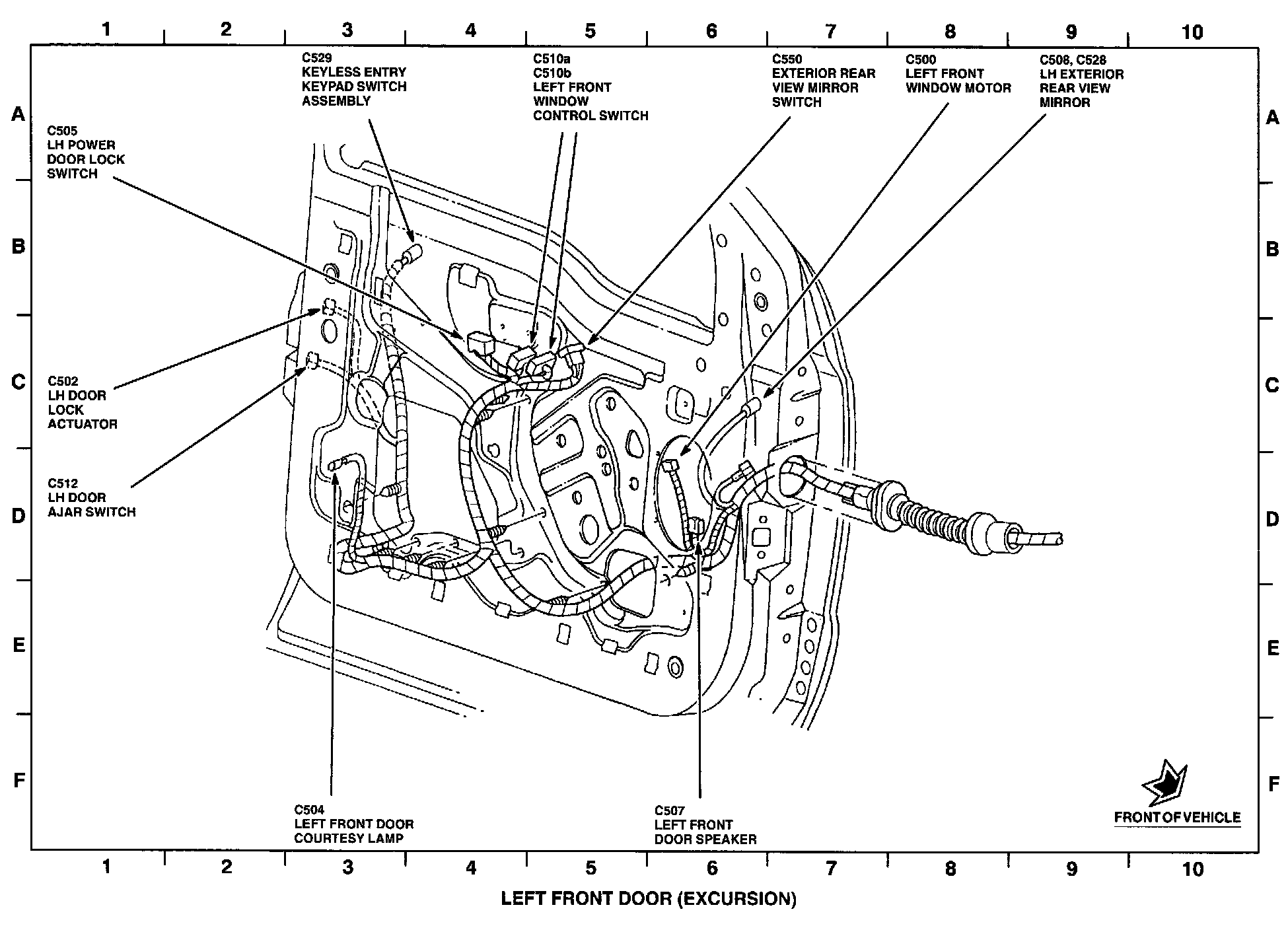 1 2 3 4 5 6 7 8 9 10

A
B
C
D
E
F

C529
KEYLESS ENTRY
KEYPAD SWITCH
ASSEMBLY

C510a
C510b
LEFT FRONT
WINDOW
CONTROL SWITCH

C550
EXTERIOR REAR
VIEW MIRROR
SWITCH

C500
LEFT FRONT
WINDOW MOTOR

C508, C528
LH EXTERIOR
REAR VIEW
MIRROR

C505
LH POWER
DOOR LOCK
SWITCH

C502
LH DOOR
LOCK
ACTUATOR

C512
LH DOOR
AJAR SWITCH

C504
LEFT FRONT DOOR
COURTESY LAMP

C507
LEFT FRONT
DOOR SPEAKER

FRONT OF VEHICLE

A
B
C
D
E
F

1 2 3 4 5 6 7 8 9 10

LEFT FRONT DOOR (EXCURSION)