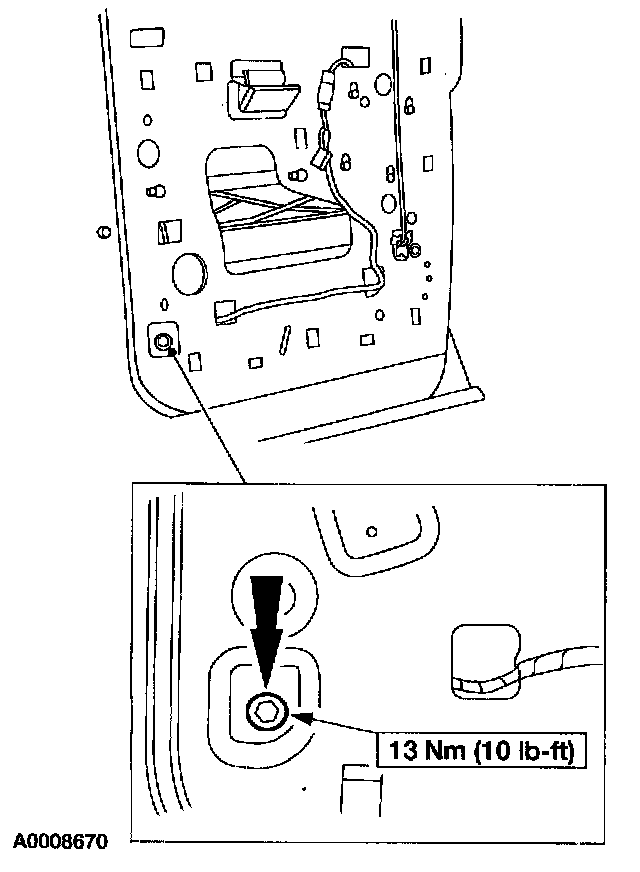 13 Nm (10 lb-ft)

A0008670