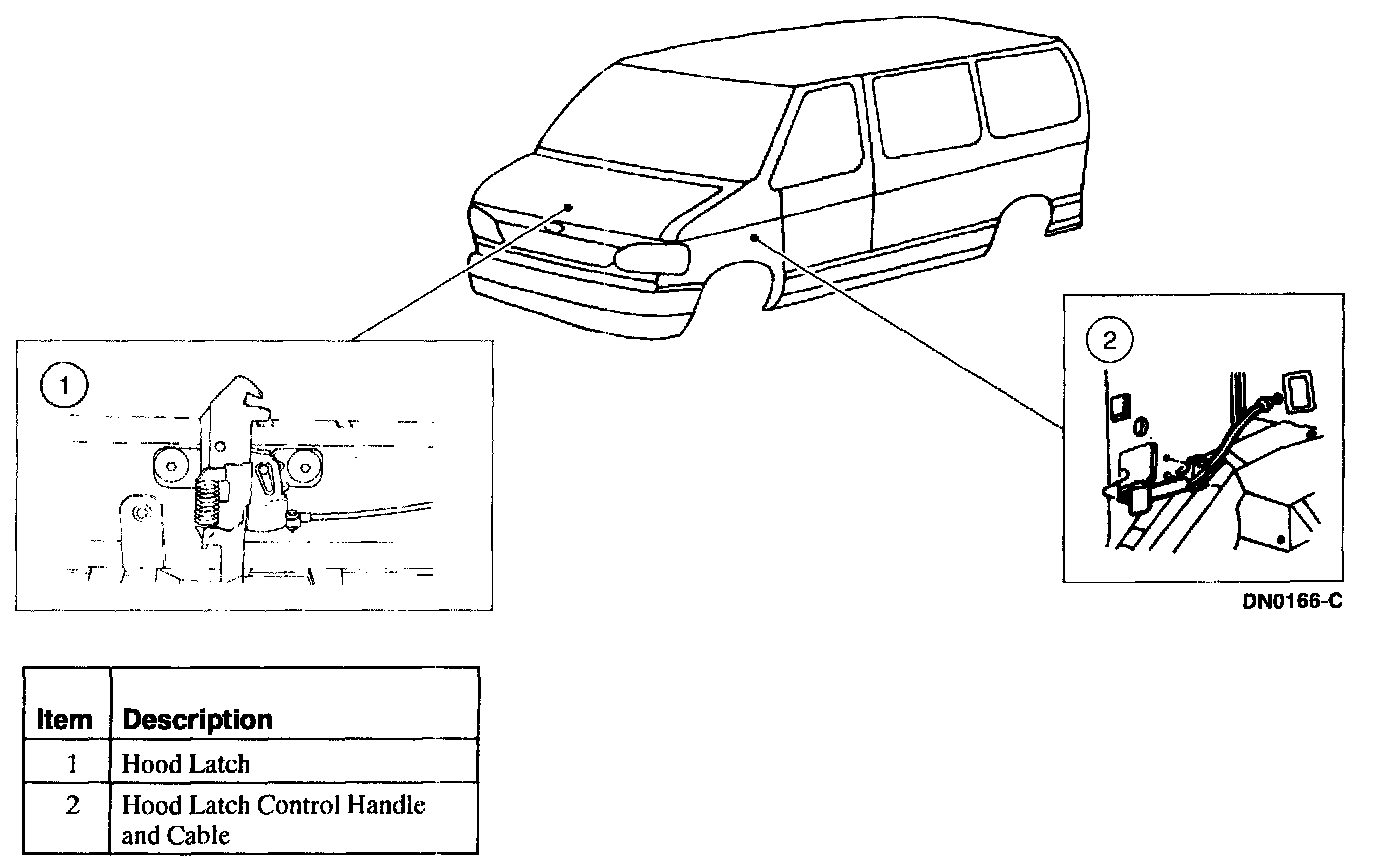 1

2

DN0166-C

| Item | Description |
|---|---|
| 1 | Hood Latch |
| 2 | Hood Latch Control Handle and Cable |