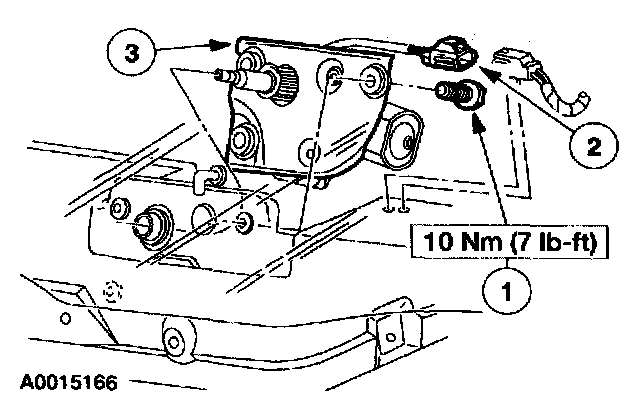 3

2

10 Nm (7 lb-ft)

1

A0015166