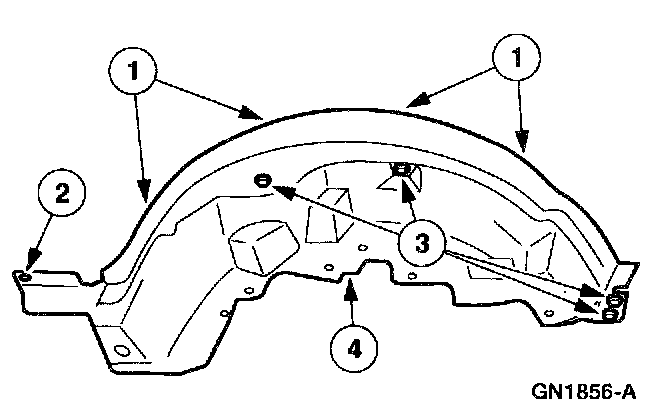 1
1
2
3
4
GN1856-A