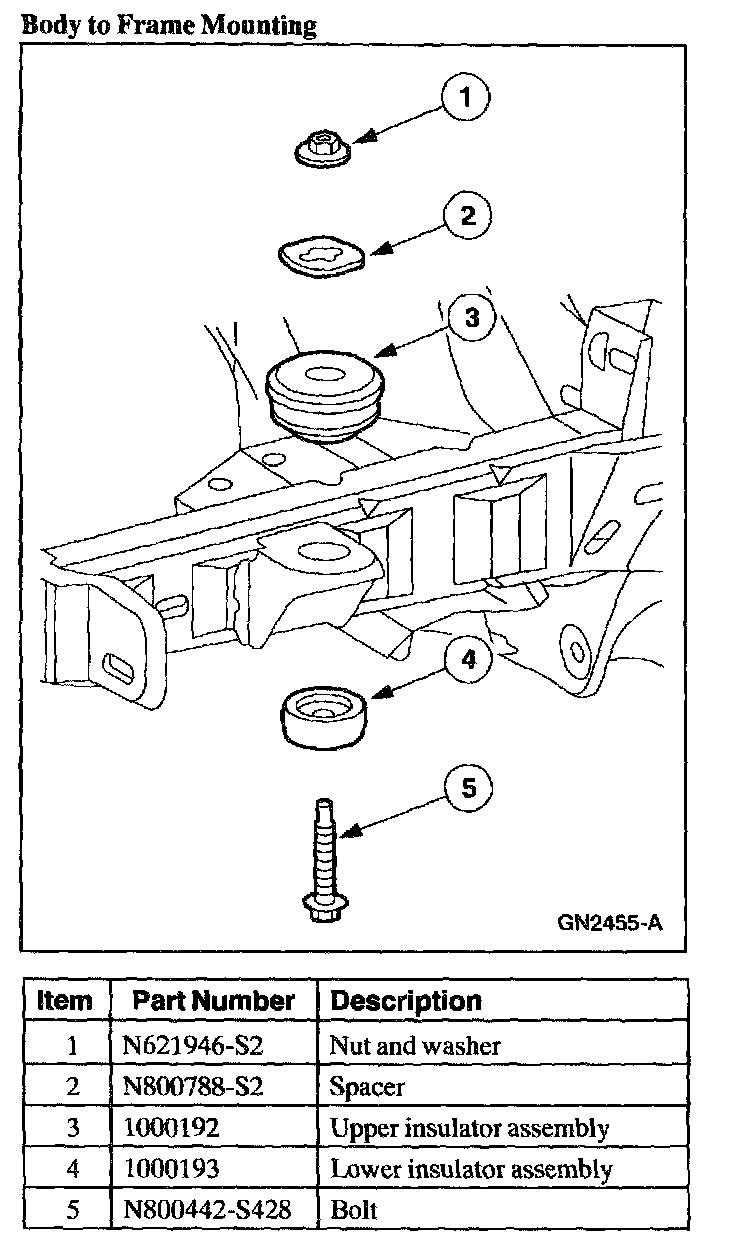 Body to Frame Mounting

1
2
3
4
5

GN2455-A

| Item | Part Number | Description |
|---|---|---|
| 1 | N621946-S2 | Nut and washer |
| 2 | N800788-S2 | Spacer |
| 3 | 1000192 | Upper insulator assembly |
| 4 | 1000193 | Lower insulator assembly |
| 5 | N800442-S428 | Bolt |