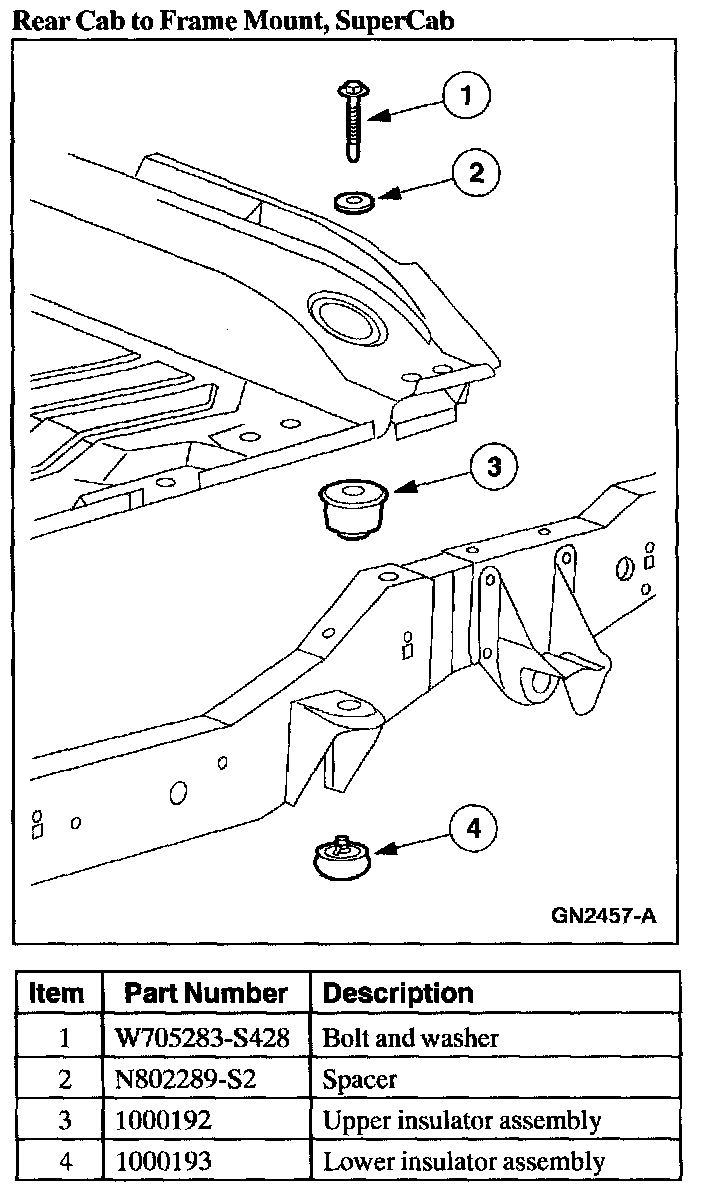 Rear Cab to Frame Mount, SuperCab

1
2
3
4

GN2457-A

| Item | Part Number | Description |
|---|---|---|
| 1 | W705283-S428 | Bolt and washer |
| 2 | N802289-S2 | Spacer |
| 3 | 1000192 | Upper insulator assembly |
| 4 | 1000193 | Lower insulator assembly |