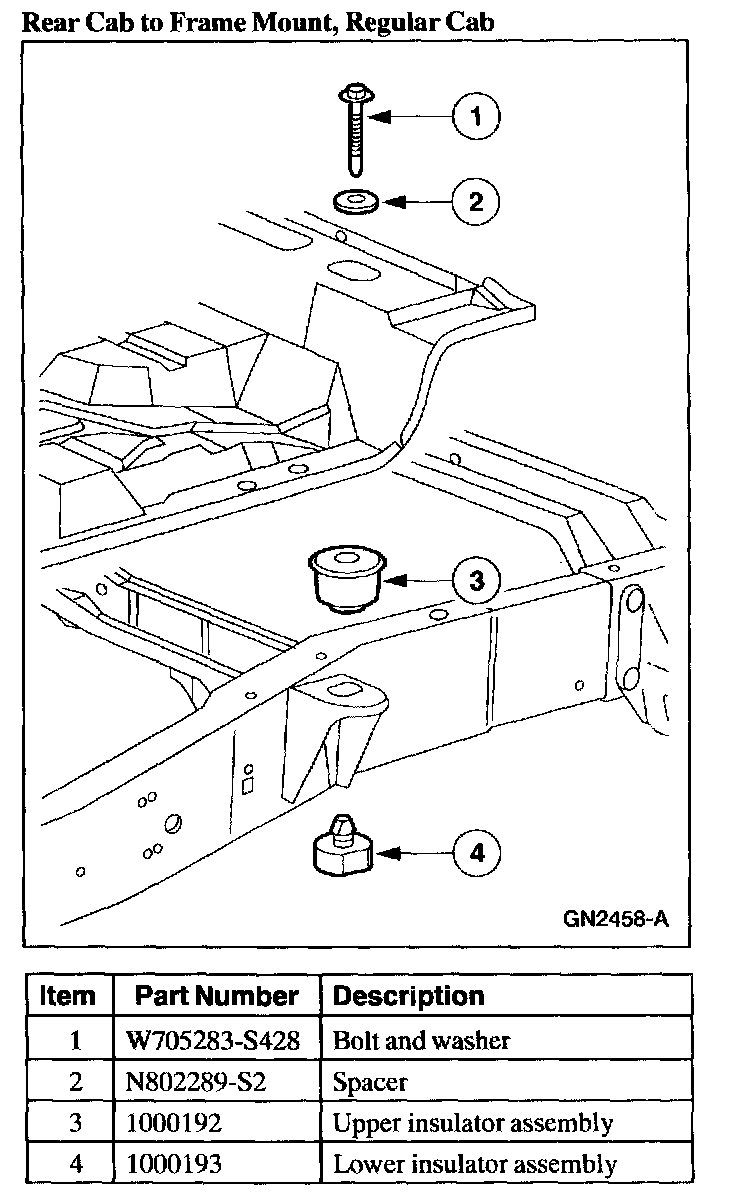 Rear Cab to Frame Mount, Regular Cab

1

2

3

4

GN2458-A

| Item | Part Number | Description |
|---|---|---|
| 1 | W705283-S428 | Bolt and washer |
| 2 | N802289-S2 | Spacer |
| 3 | 1000192 | Upper insulator assembly |
| 4 | 1000193 | Lower insulator assembly |