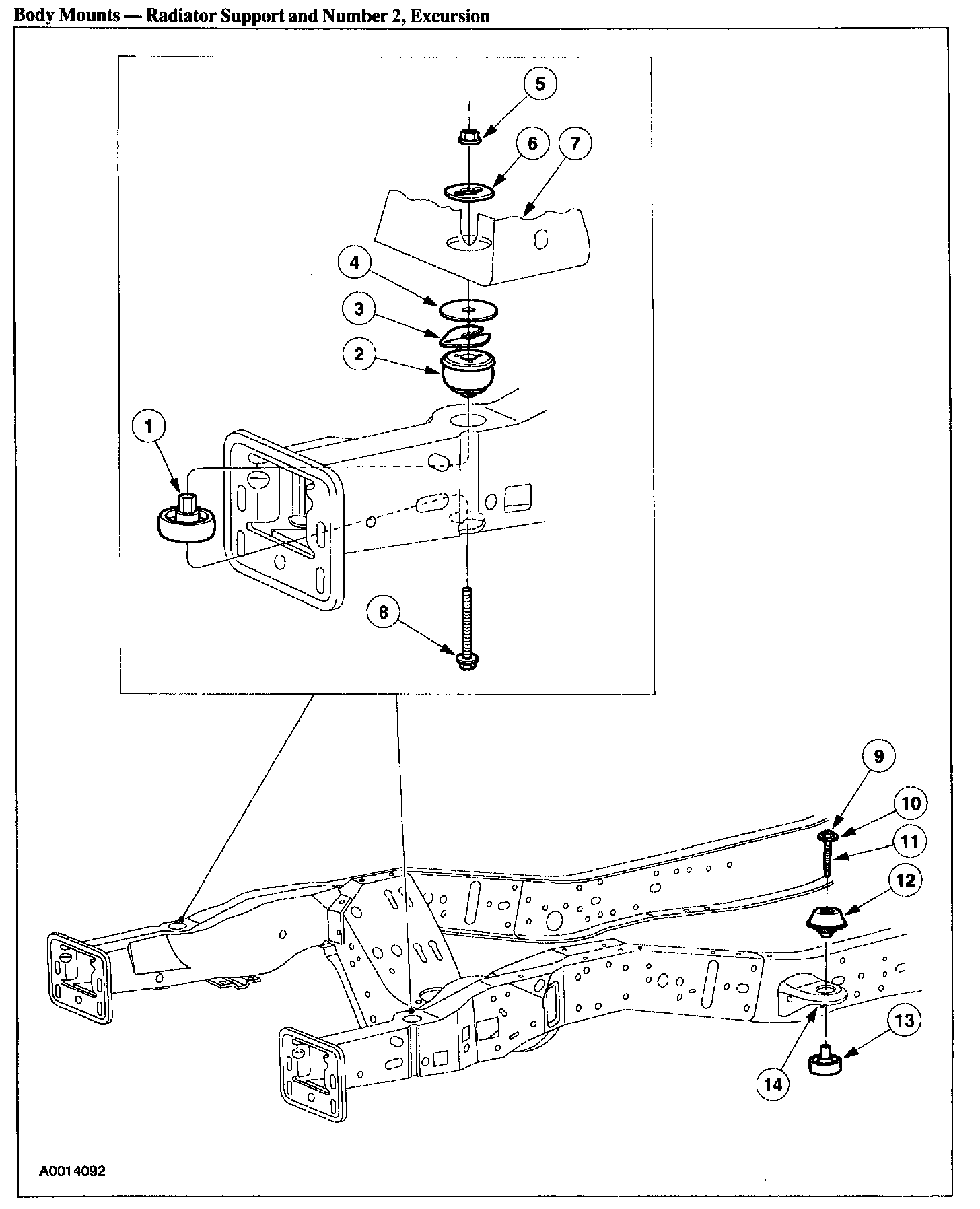 Body Mounts — Radiator Support and Number 2, Excursion

5
6
7
4
3
2
1
8
9
10
11
12
13
14

A0014092