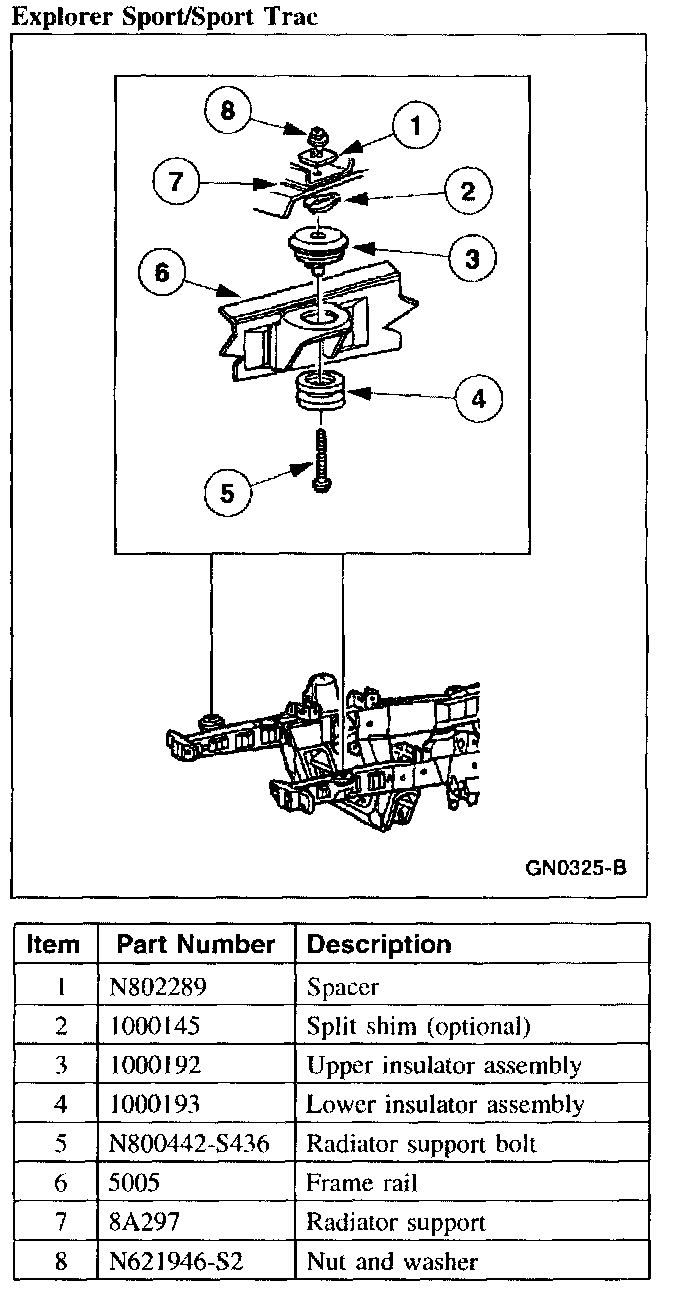 Explorer Sport/Sport Trac

8
1
7
2
3
6
4
5

GN0325-B

| Item | Part Number | Description |
|---|---|---|
| 1 | N802289 | Spacer |
| 2 | 1000145 | Split shim (optional) |
| 3 | 1000192 | Upper insulator assembly |
| 4 | 1000193 | Lower insulator assembly |
| 5 | N800442-S436 | Radiator support bolt |
| 6 | 5005 | Frame rail |
| 7 | 8A297 | Radiator support |
| 8 | N621946-S2 | Nut and washer |