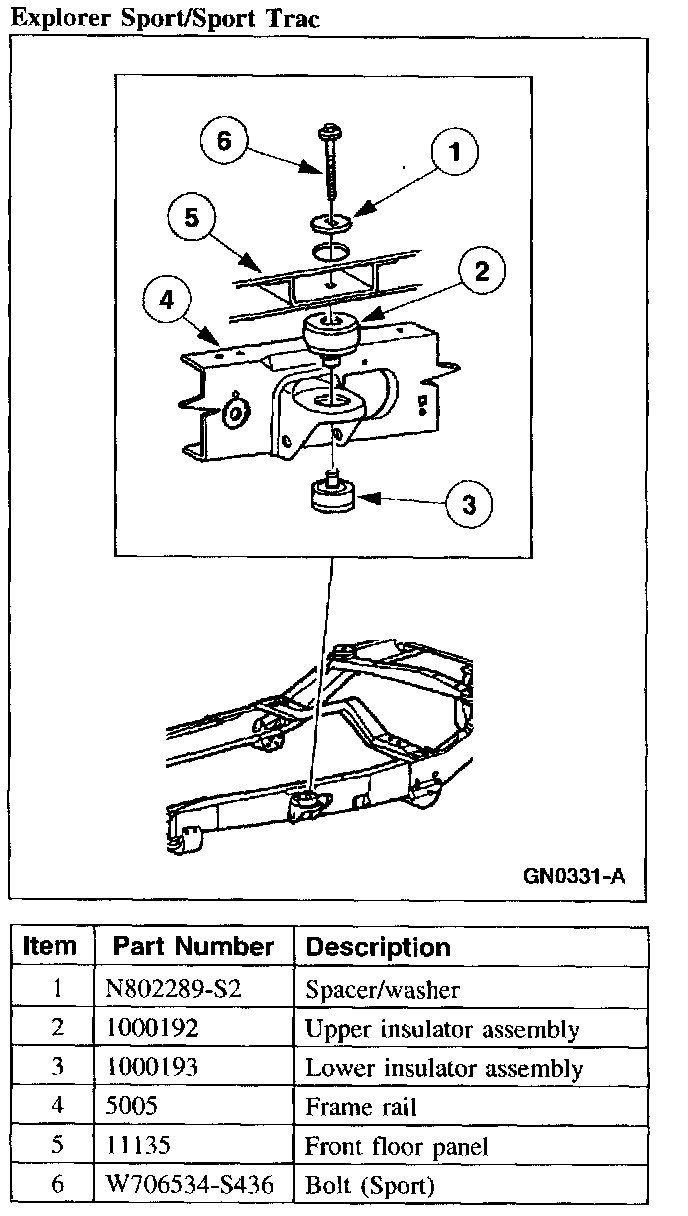 Explorer Sport/Sport Trac

6
1
5
2
4
3

GN0331-A

| Item | Part Number | Description |
|---|---|---|
| 1 | N802289-S2 | Spacer/washer |
| 2 | 1000192 | Upper insulator assembly |
| 3 | 1000193 | Lower insulator assembly |
| 4 | 5005 | Frame rail |
| 5 | 11135 | Front floor panel |
| 6 | W706534-S436 | Bolt (Sport) |