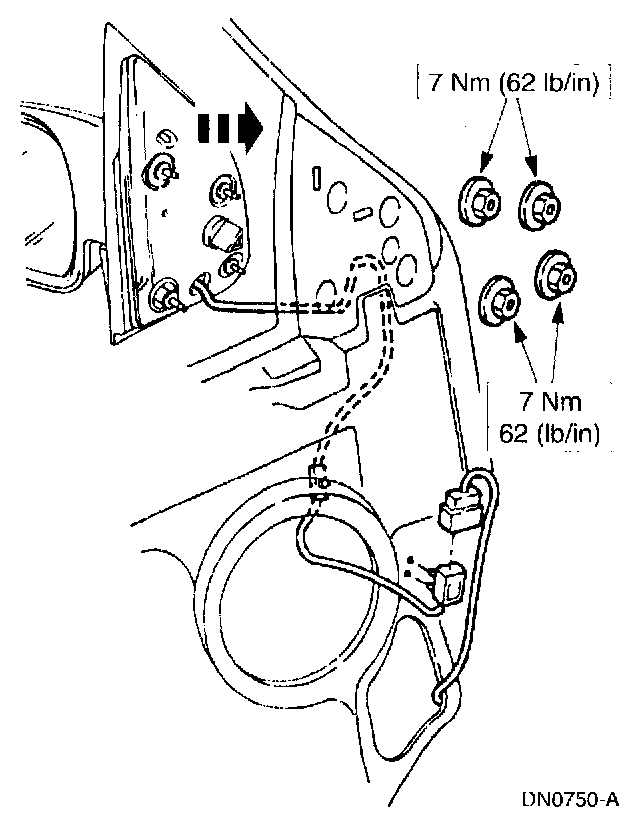 7 Nm (62 lb/in)

7 Nm
62 (lb/in)

DN0750-A