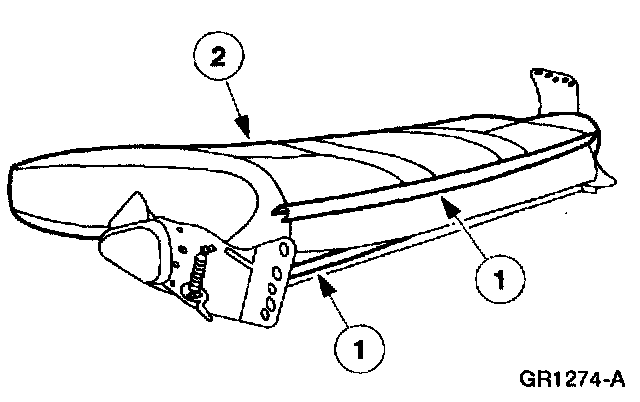 2

1

1

GR1274-A