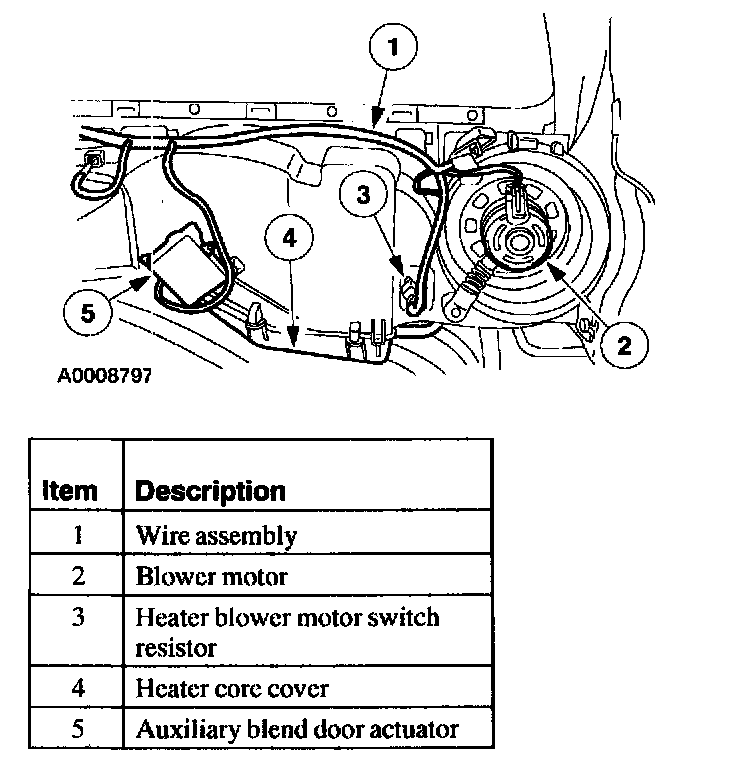 1
3
4
5
2
A0008797

| Item | Description |
|---|---|
| 1 | Wire assembly |
| 2 | Blower motor |
| 3 | Heater blower motor switch resistor |
| 4 | Heater core cover |
| 5 | Auxiliary blend door actuator |