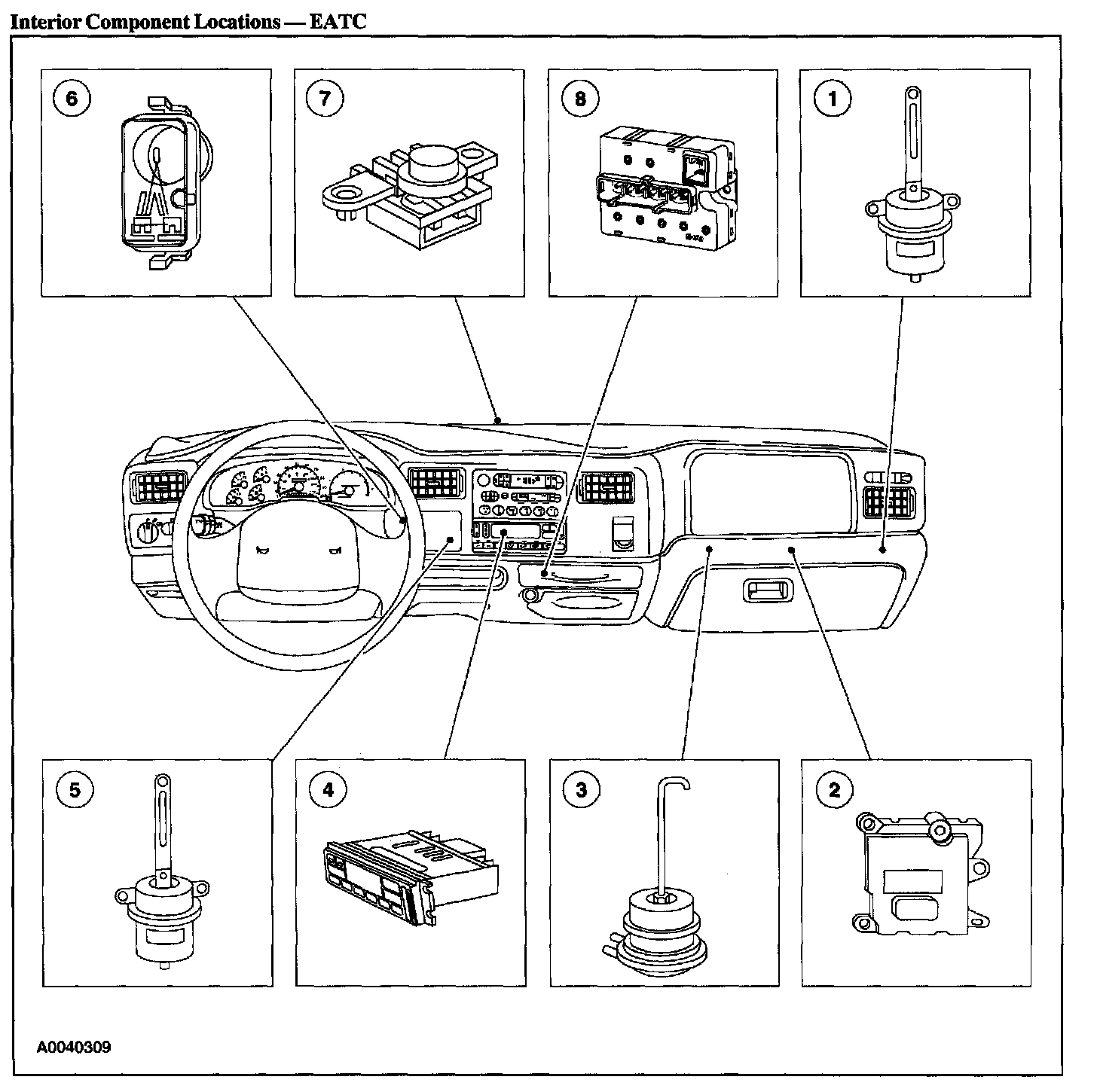 Interior Component Locations — EATC

6

7

8

1

5

4

3

2

A0040309