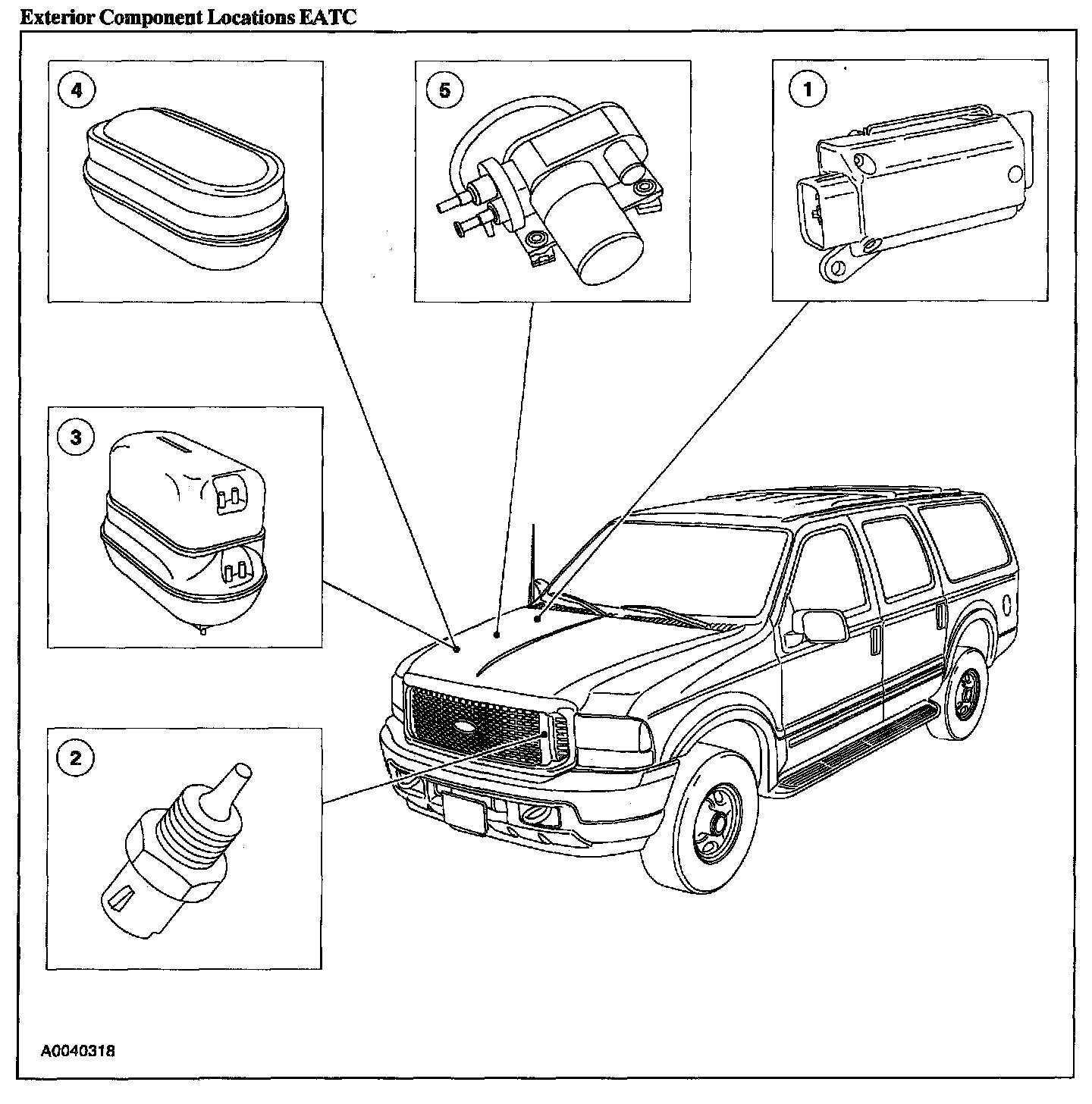 Exterior Component Locations EATC

4

5

1

3

2

A0040318