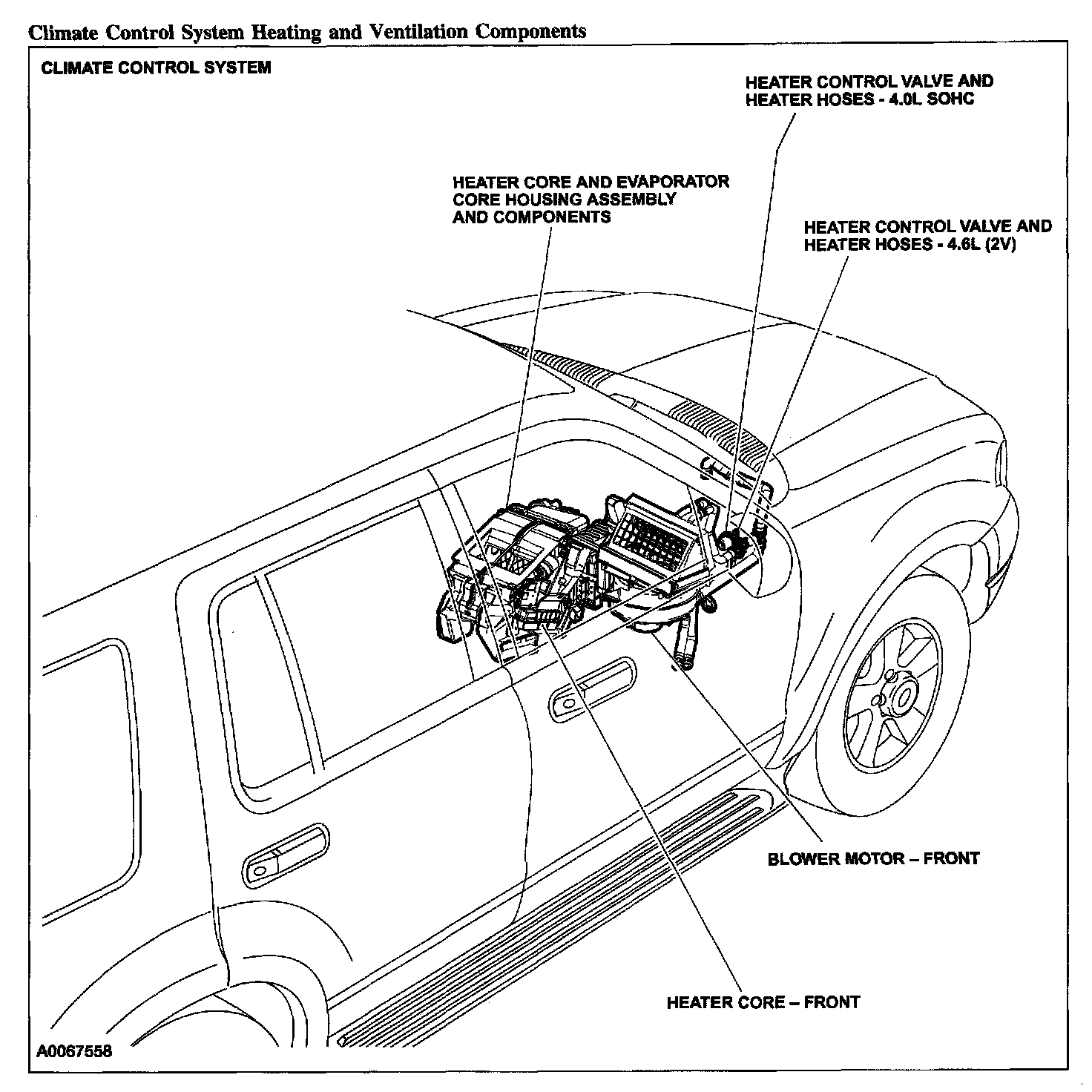 Climate Control System Heating and Ventilation Components

CLIMATE CONTROL SYSTEM

HEATER CONTROL VALVE AND HEATER HOSES - 4.0L SOHC

HEATER CORE AND EVAPORATOR CORE HOUSING ASSEMBLY AND COMPONENTS

HEATER CONTROL VALVE AND HEATER HOSES - 4.6L (2V)

BLOWER MOTOR – FRONT

HEATER CORE – FRONT

A0067558